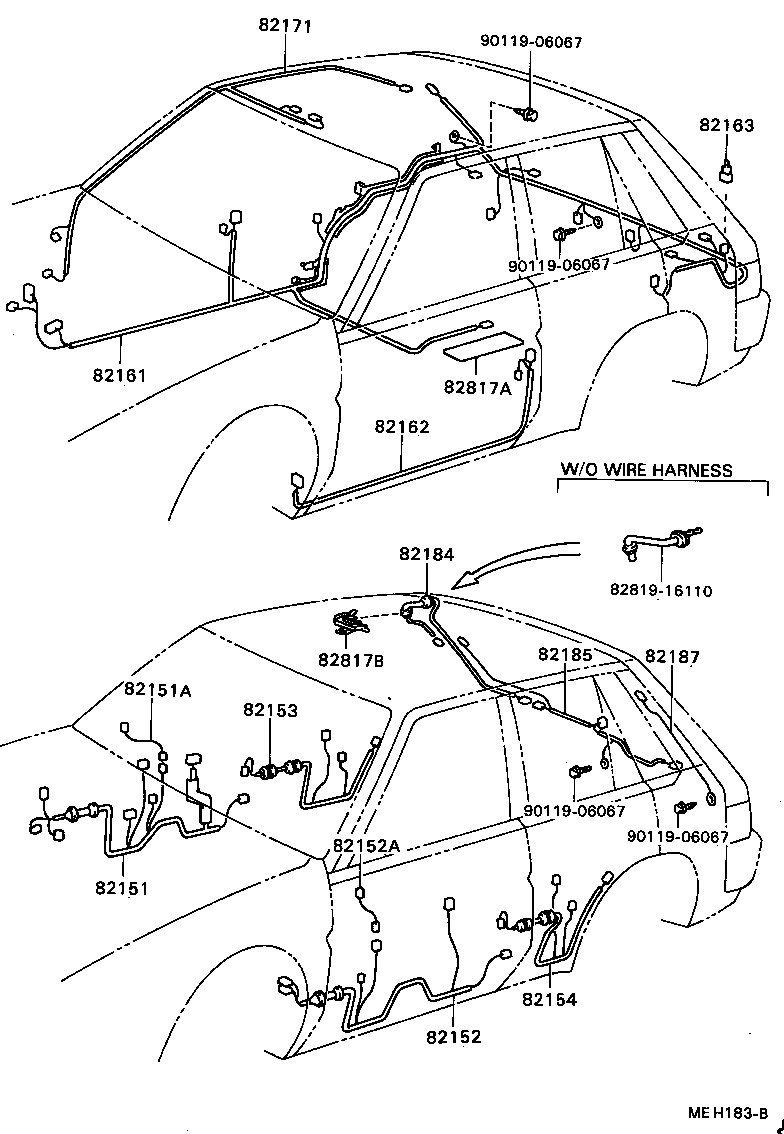 82171
90119-06067
82163
90119-06067
82161
82817A
82162
W/O WIRE HARNESS
82184
82819-16110
82817B
82185
82187
82151A
82153
90119-06067
90119-06067
82152A
82151
82154
82152
ME H183-B