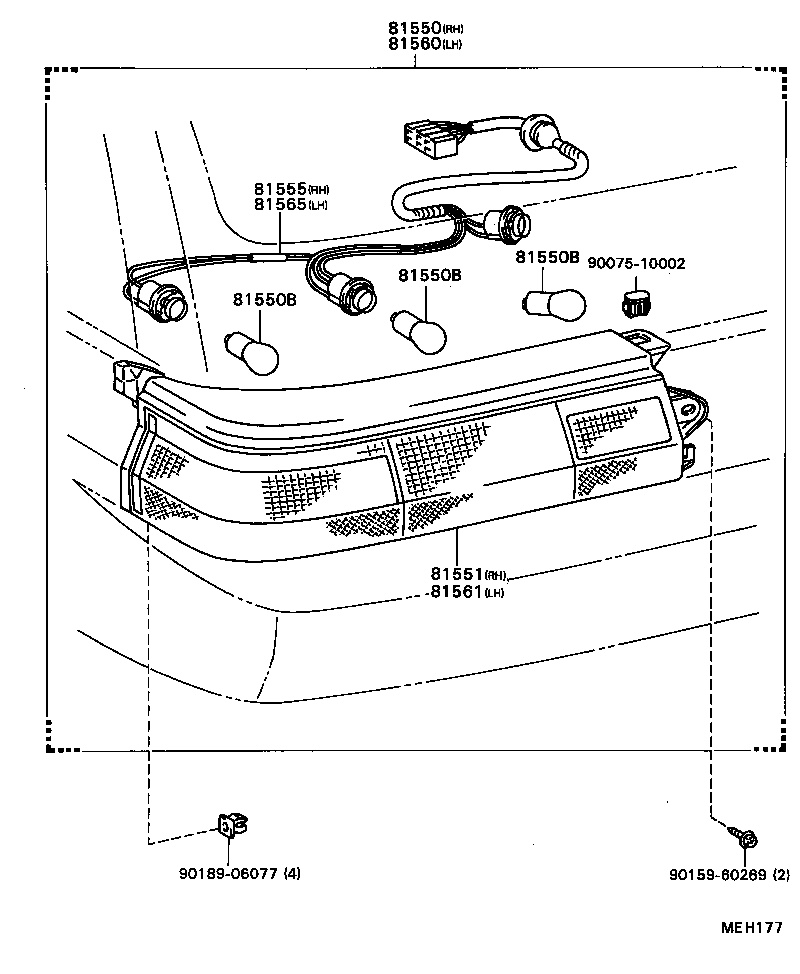 81550(RH)
81560(LH)

81555(RH)
81565(LH)

81550B

81550B

81550B

90075-10002

81551(RH)
81561(LH)

90189-06077 (4)

90159-60269 (2)

MEH177