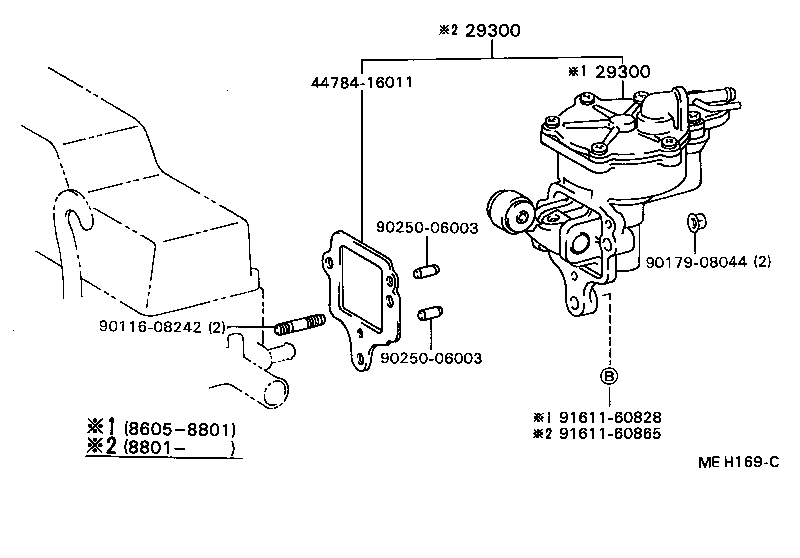 ※2 29300

44784-16011

※1 29300

90250-06003

90179-08044 (2)

90116-08242 (2)

90250-06003

B

※1 91611-60828
※2 91611-60865

※1 (8605-8801)
※2 (8801- )

ME H169-C