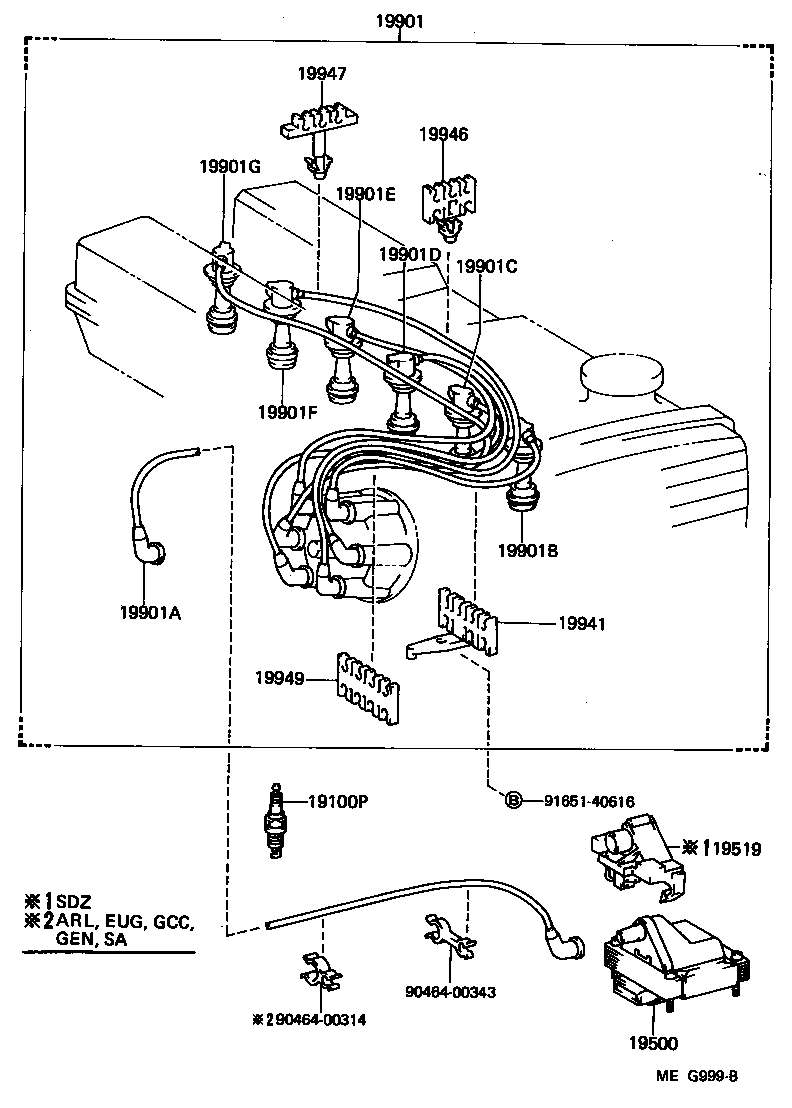 19901

19947

19946

19901G

19901E

19901D

19901C

19901F

19901B

19901A

19941

19949

19100P

B 91651-40616

※1 19519

※1 SDZ
※2 ARL, EUG, GCC, GEN, SA

90464-00343

※2 90464-00314

19500

ME G999-B