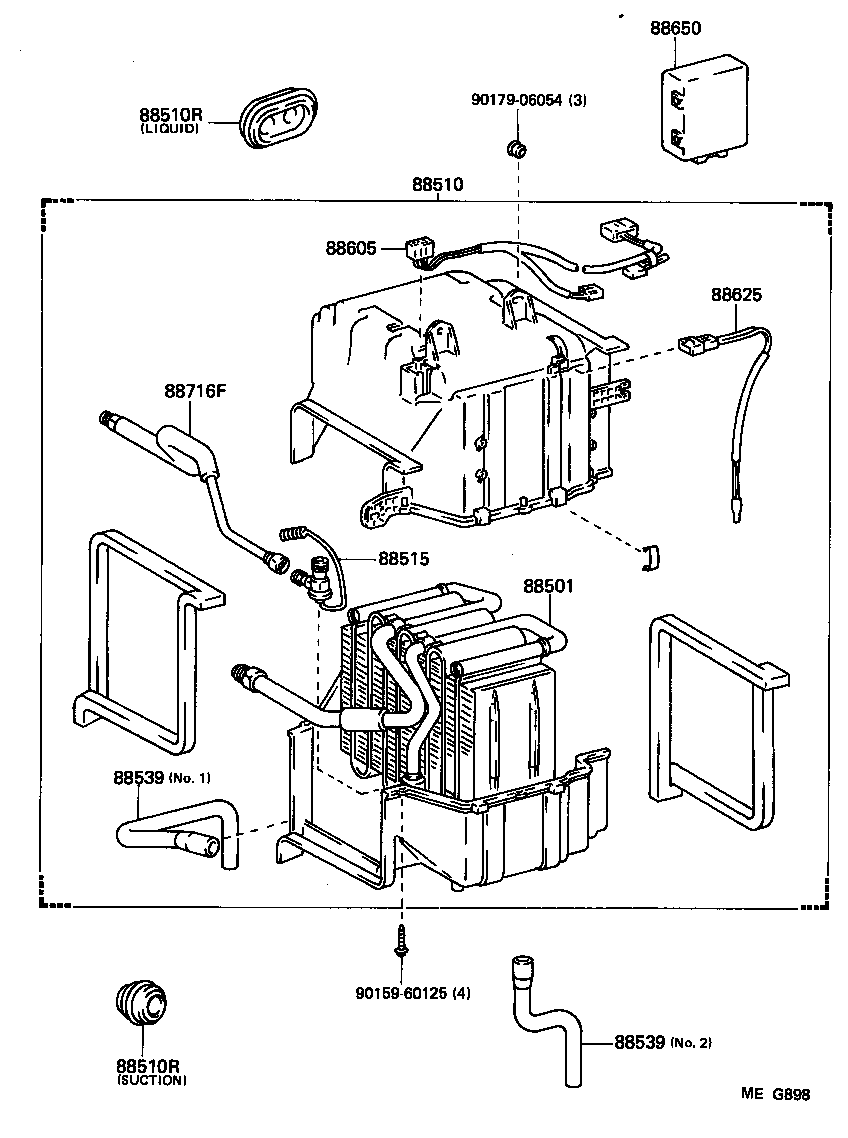 88650

88510R
(LIQUID)

90179-06054 (3)

88510

88605

88625

88716F

88515

88501

88539 (No. 1)

90159-60125 (4)

88510R
(SUCTION)

88539 (No. 2)

ME G898