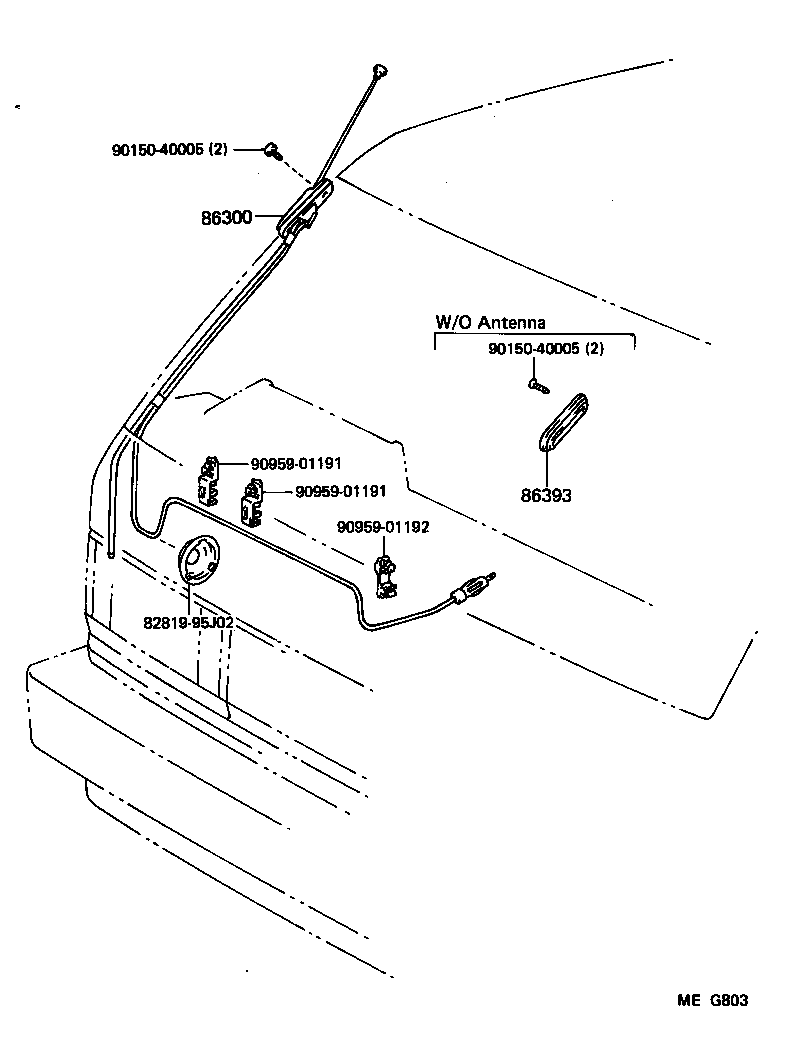 90150-40005 (2)

86300

W/O Antenna

90150-40005 (2)

86393

90959-01191

90959-01191

90959-01192

82819-95J02

ME G803