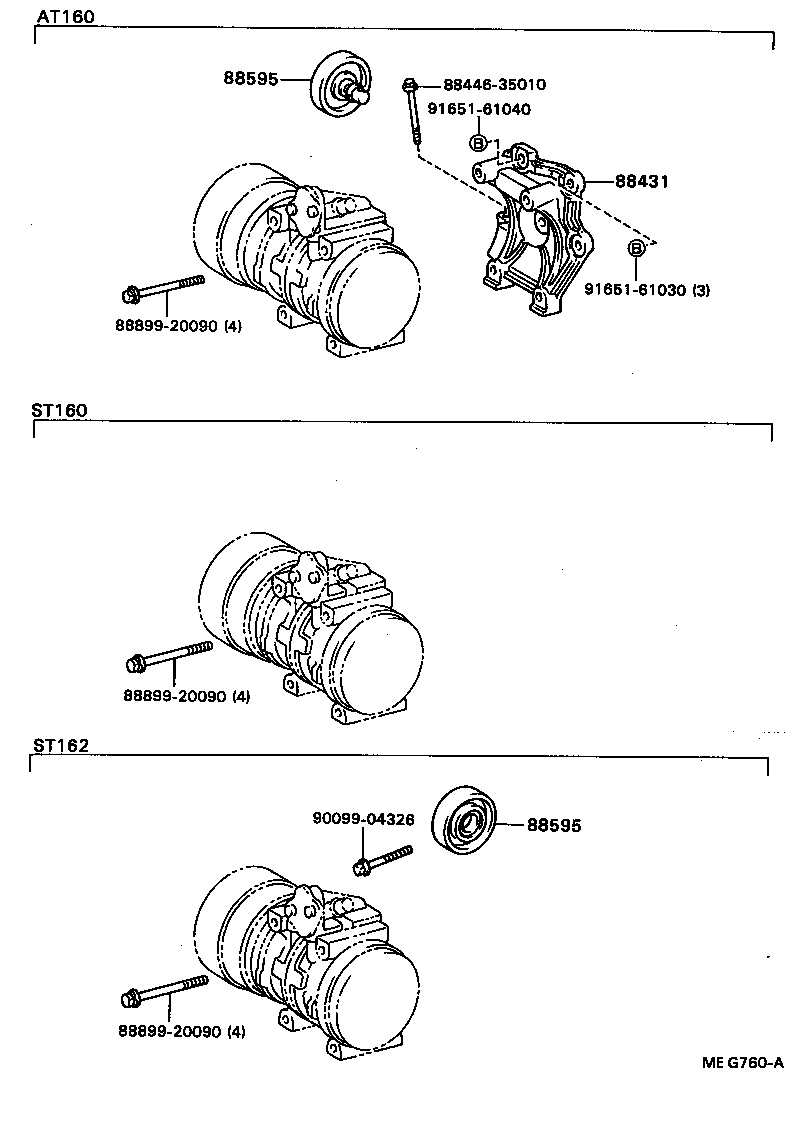 AT160

88595

88446-35010

91651-61040

B

88431

B

91651-61030 (3)

88899-20090 (4)

ST160

88899-20090 (4)

ST162

90099-04326

88595

88899-20090 (4)

ME G760-A