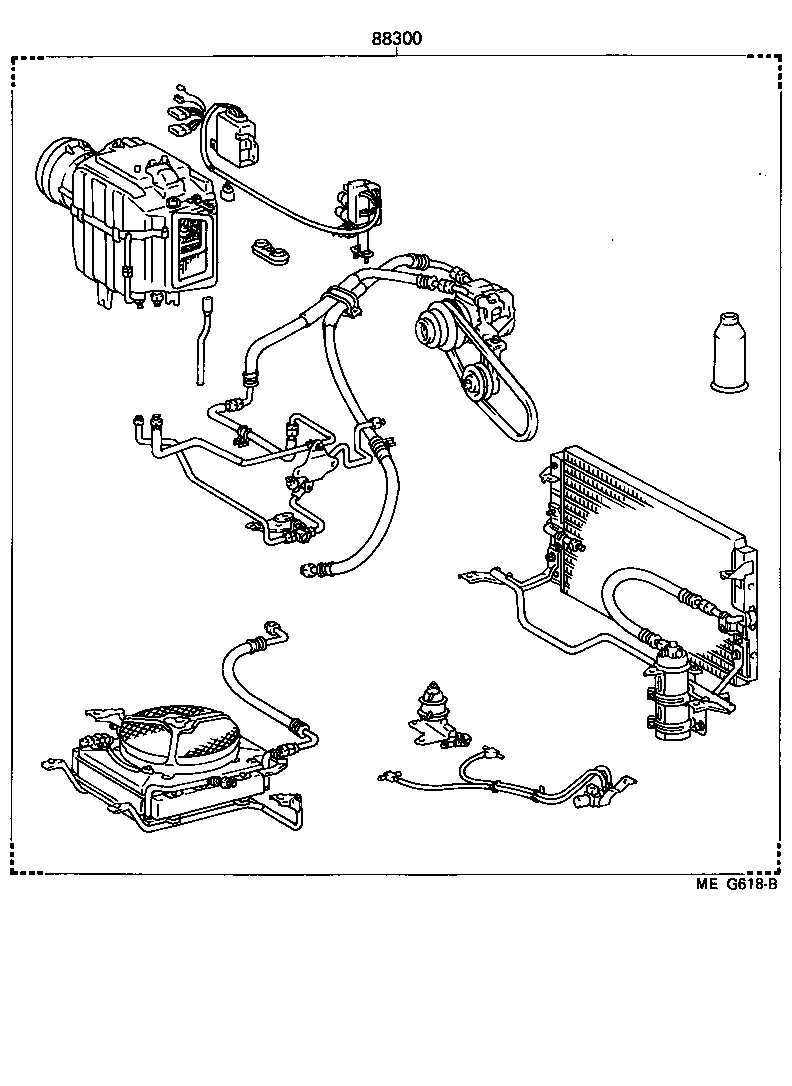 88300

ME G618-B