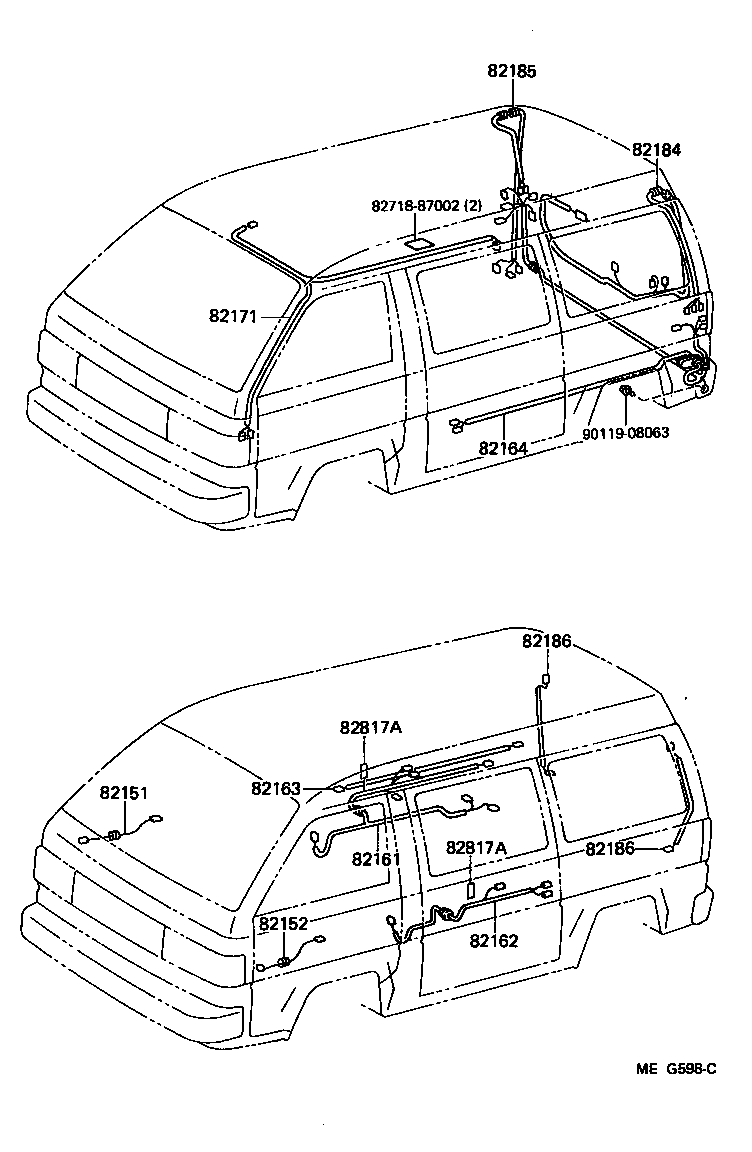 82185
82184
82718-87002 (2)
82171
82164
90119-08063

82186
82817A
82163
82151
82161
82817A
82186
82152
82162

ME G598-C