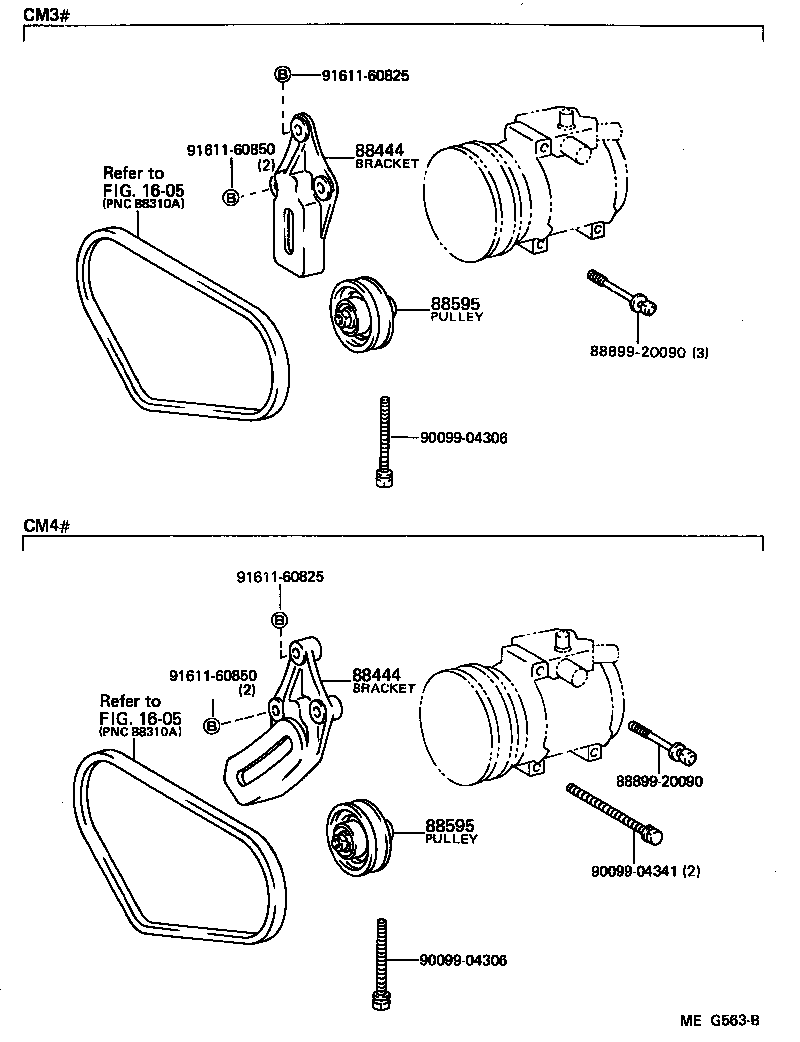 CM3#

B 91611-60825

91611-60850 (2)

B

88444 BRACKET

Refer to FIG. 16-05 (PNC 88310A)

88595 PULLEY

88899-20090 (3)

90099-04306

CM4#

91611-60825

B

91611-60850 (2)

B

88444 BRACKET

Refer to FIG. 16-05 (PNC 88310A)

88595 PULLEY

88899-20090

90099-04341 (2)

90099-04306

ME G563-B