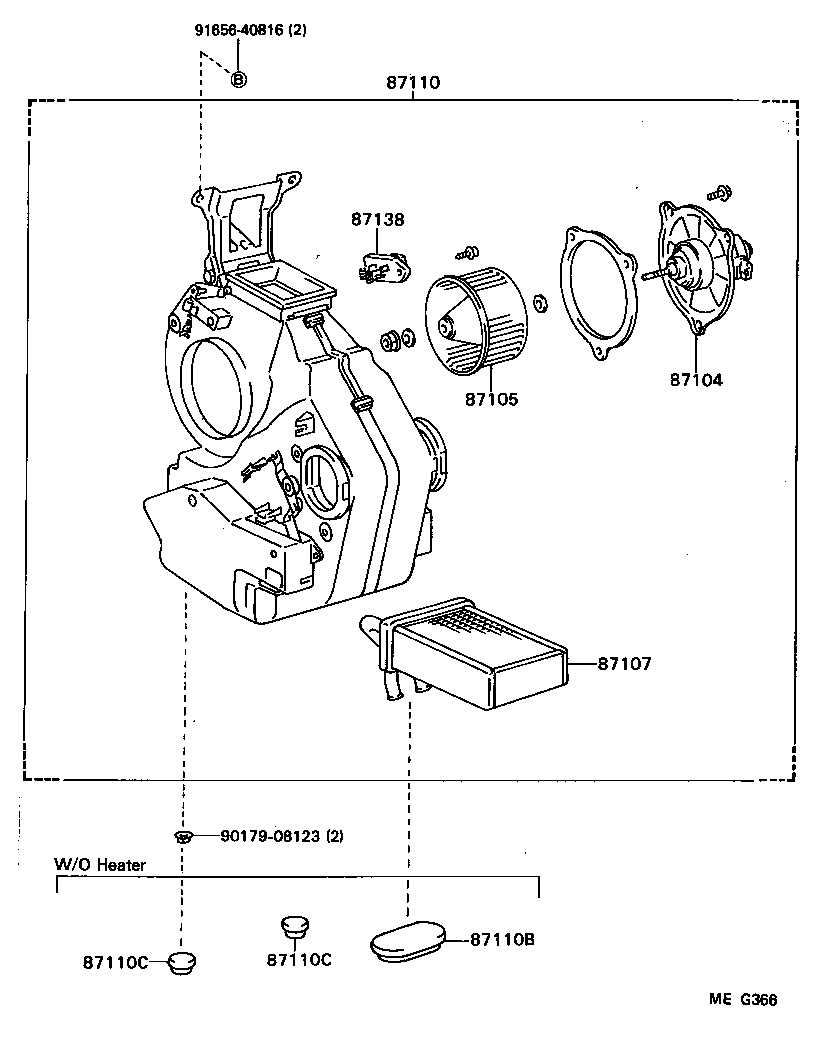 91656-40816 (2)

B

87110

87138

87105

87104

87107

90179-08123 (2)

W/O Heater

87110C

87110C

87110B

ME G366