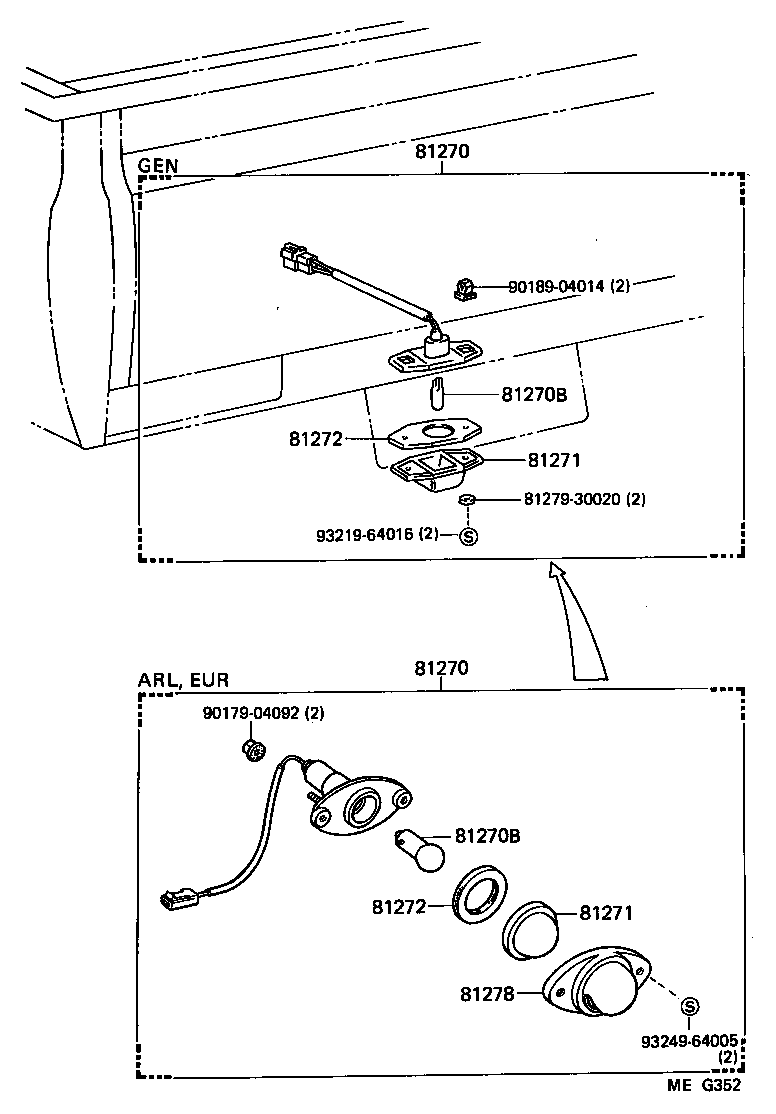 GEN

81270

90189-04014 (2)

81270B

81272

81271

81279-30020 (2)

93219-64016 (2)

S

ARL, EUR

81270

90179-04092 (2)

81270B

81272

81271

81278

S

93249-64005 (2)

ME G352