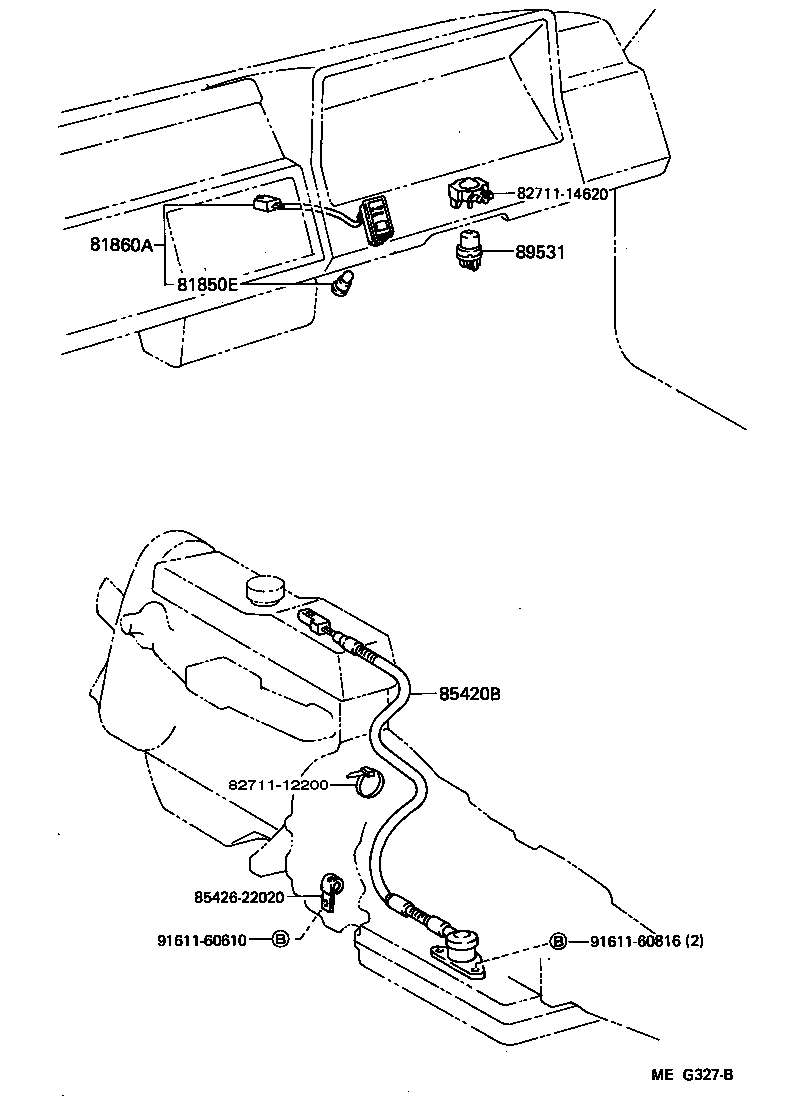 82711-14620
81860A
89531
81850E
85420B
82711-12200
85426-22020
91611-60610 B
B 91611-60816 (2)
ME G327-B