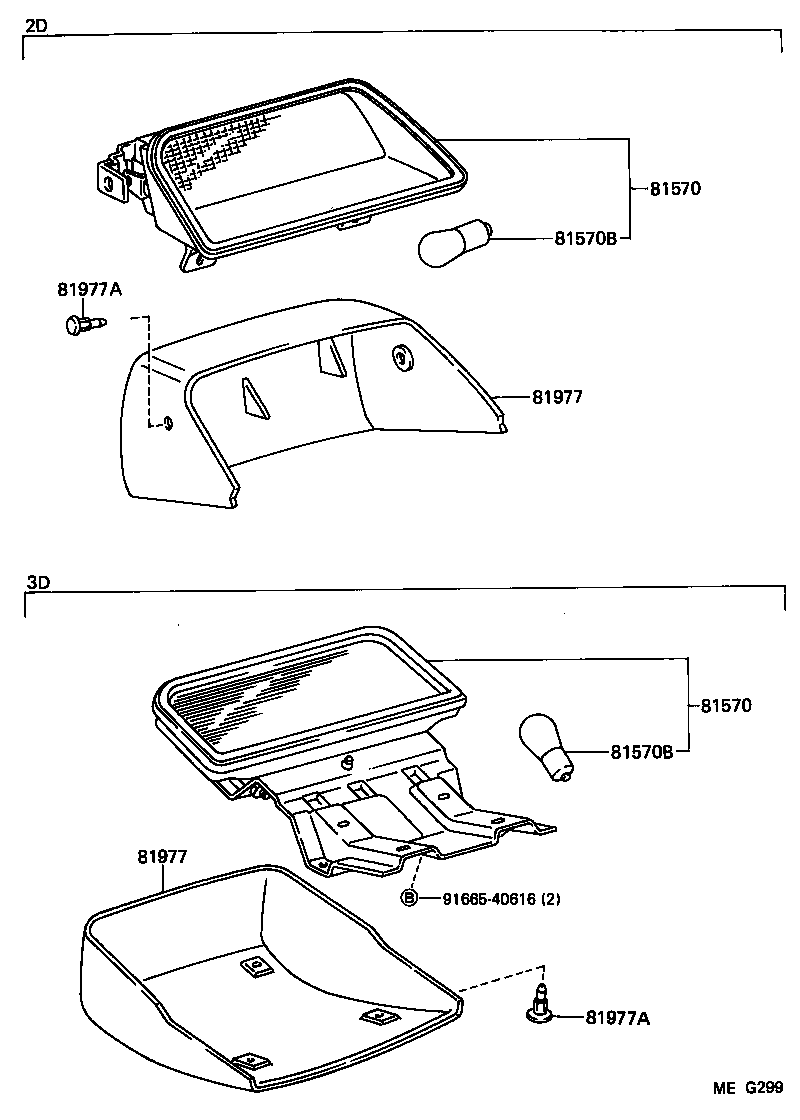 2D

81570
81570B
81977A
81977

3D

81570
81570B
81977
B 91665-40616 (2)
81977A

ME G299