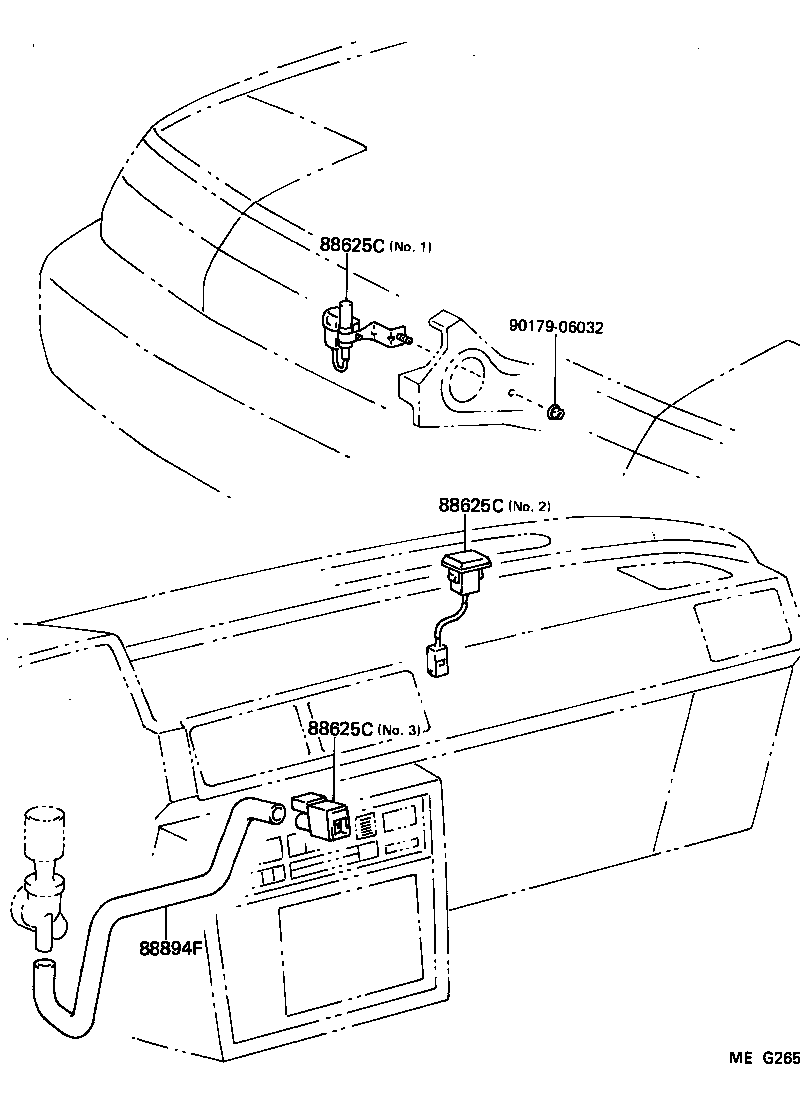 88625C (No. 1)

90179-06032

88625C (No. 2)

88625C (No. 3)

88894F

ME G265