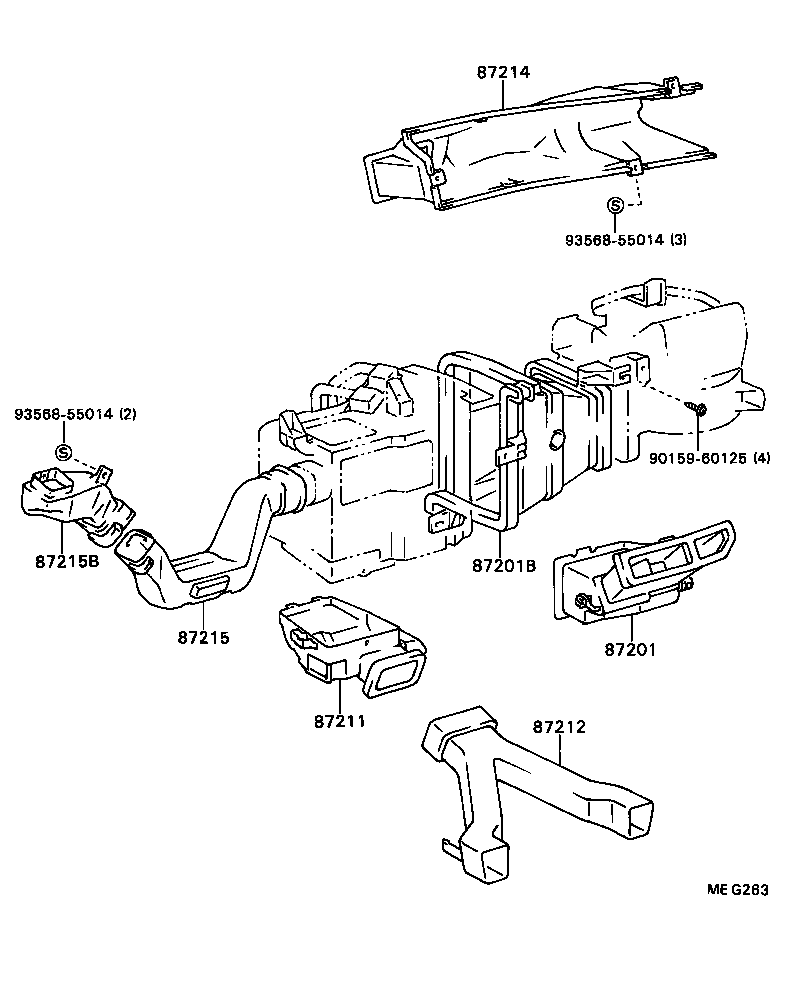 87214

S

93568-55014 (3)

93568-55014 (2)

S

90159-60125 (4)

87215B

87201B

87215

87201

87211

87212

ME G263