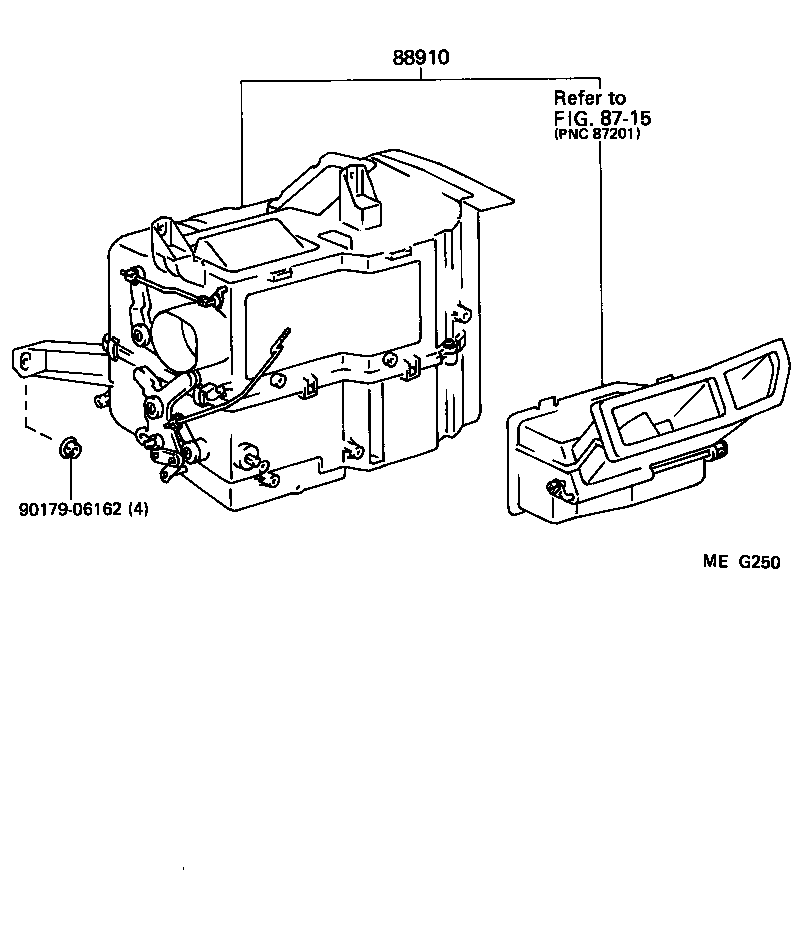 88910

Refer to
FIG. 87-15
(PNC 87201)

90179-06162 (4)

ME G250