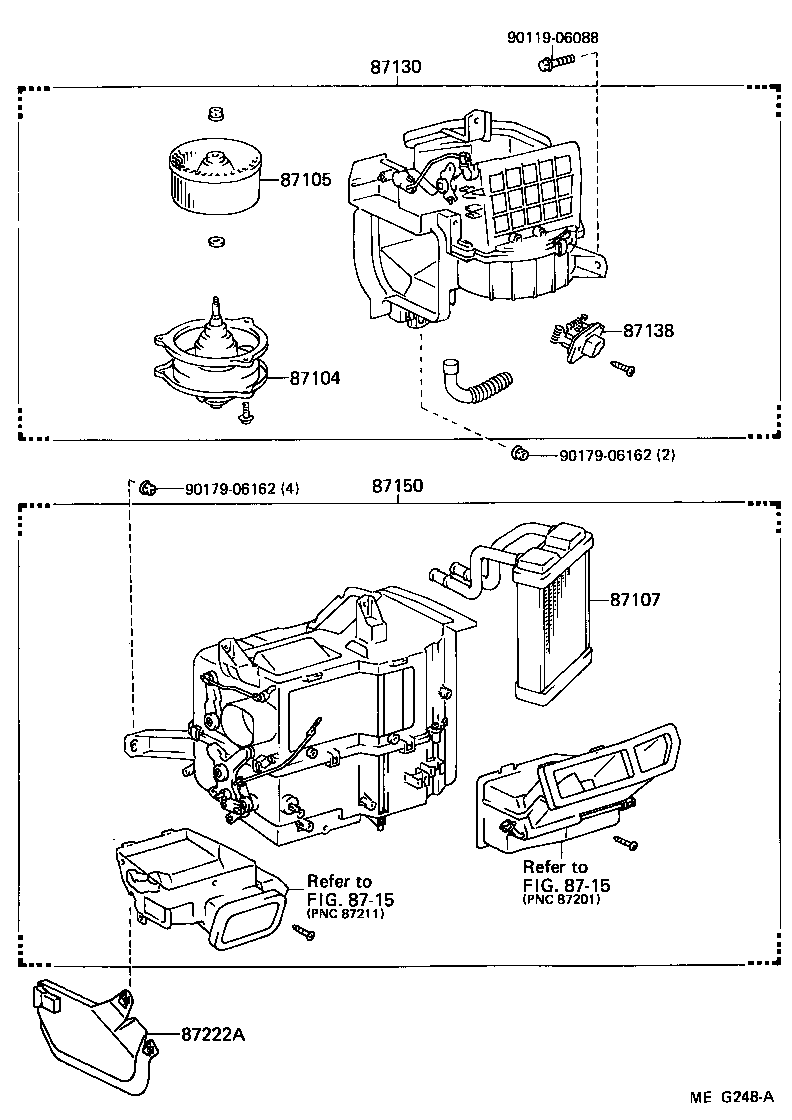 90119-06088

87130

87105

87138

87104

90179-06162 (2)

90179-06162 (4)

87150

87107

Refer to
FIG. 87-15
(PNC 87211)

Refer to
FIG. 87-15
(PNC 87201)

87222A

ME G248-A