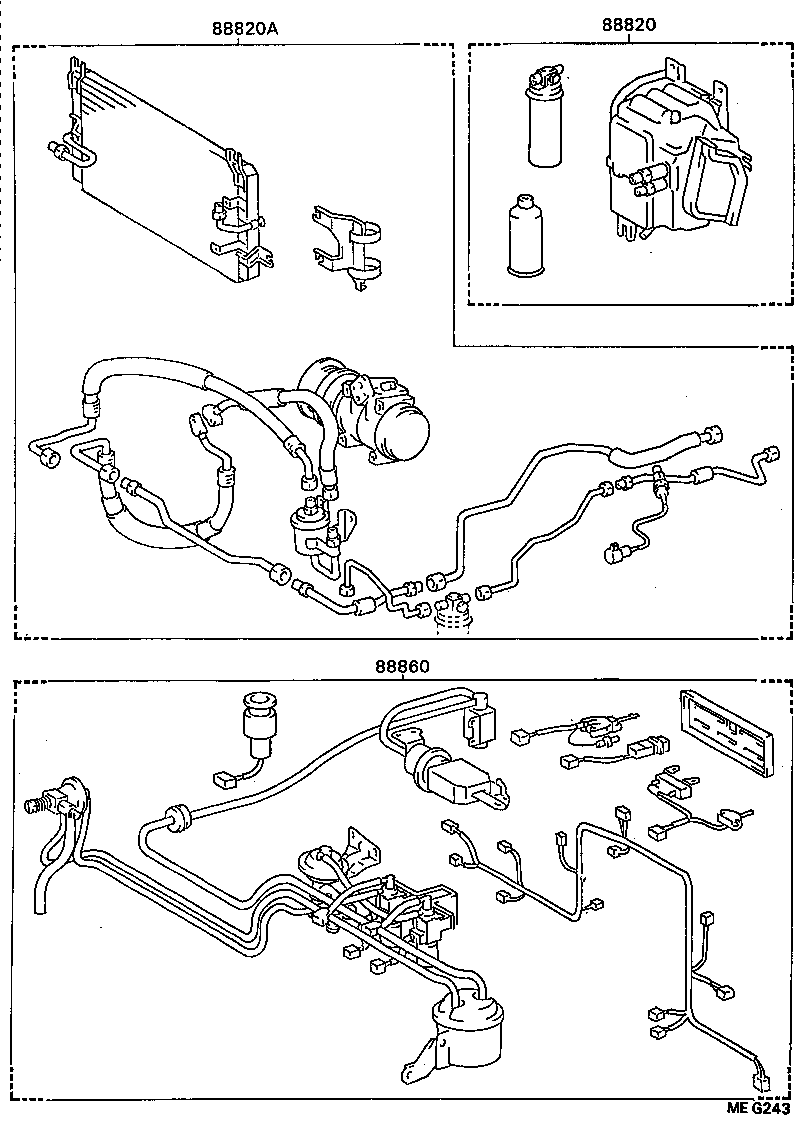 88820A

88820

88860

ME G243