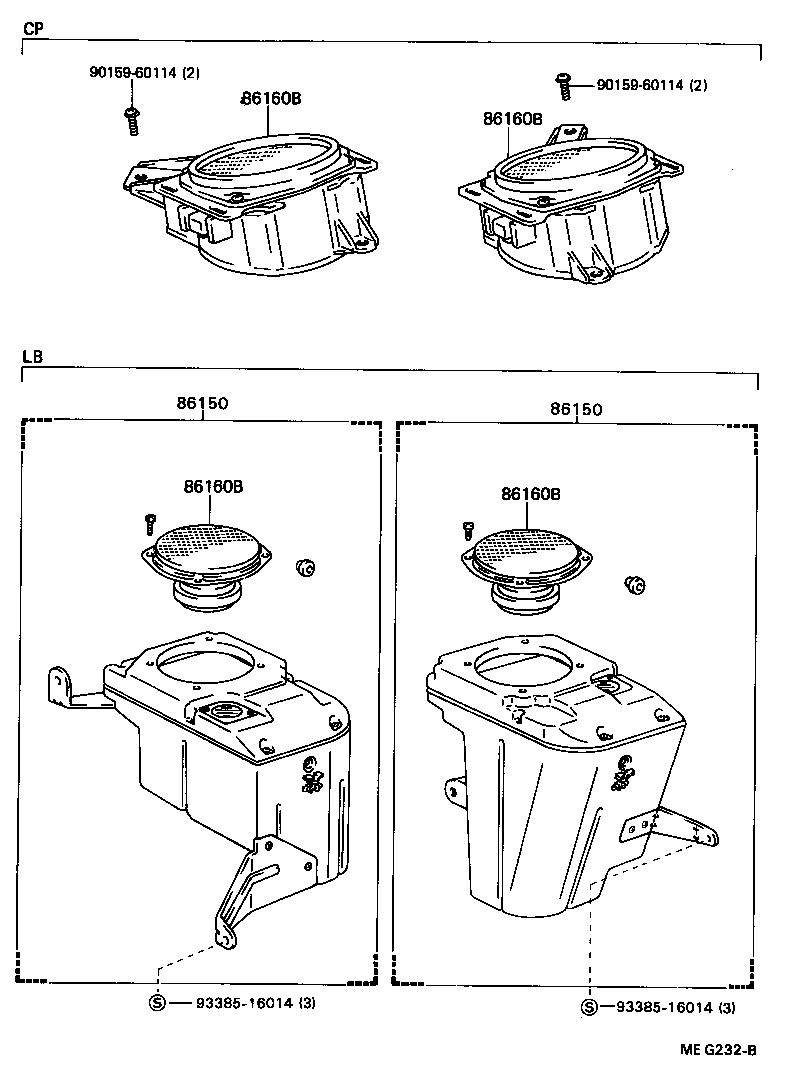 CP

90159-60114 (2)

86160B

86160B

90159-60114 (2)

LB

86150

86150

86160B

86160B

S 93385-16014 (3)

S 93385-16014 (3)

ME G232-B