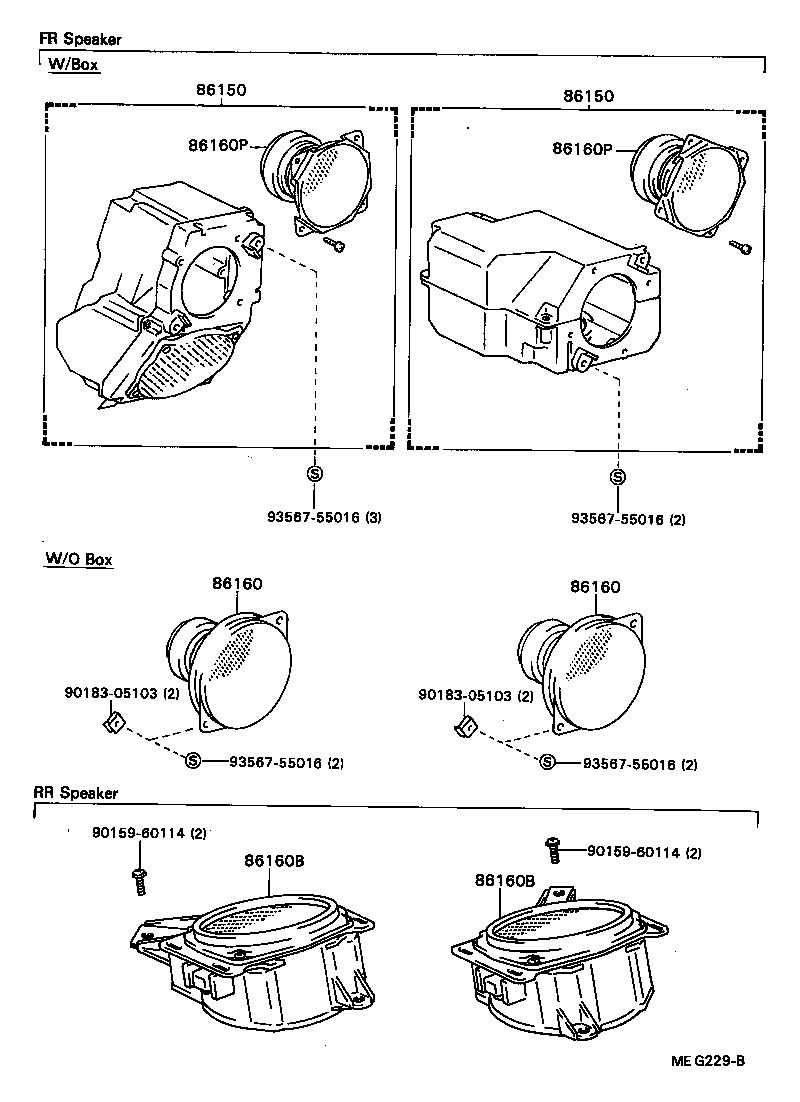 FR Speaker

W/Box

86150

86160P

S

93567-55016 (3)

86150

86160P

S

93567-55016 (2)

W/O Box

86160

90183-05103 (2)

S 93567-55016 (2)

86160

90183-05103 (2)

S 93567-55016 (2)

RR Speaker

90159-60114 (2)

86160B

90159-60114 (2)

86160B

ME G229-B