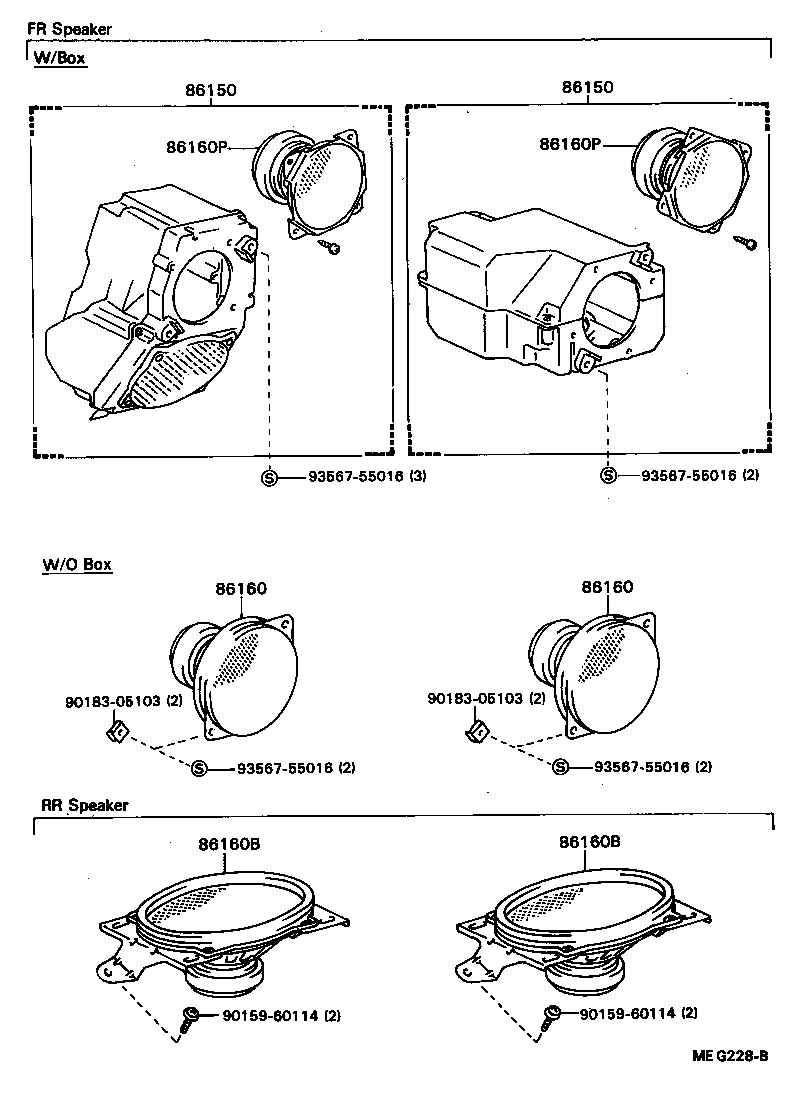 FR Speaker

W/Box

86150

86160P

S 93567-55016 (3)

86150

86160P

S 93567-55016 (2)

W/O Box

86160

90183-05103 (2)

S 93567-55016 (2)

86160

90183-05103 (2)

S 93567-55016 (2)

RR Speaker

86160B

90159-60114 (2)

86160B

90159-60114 (2)

ME G228-B