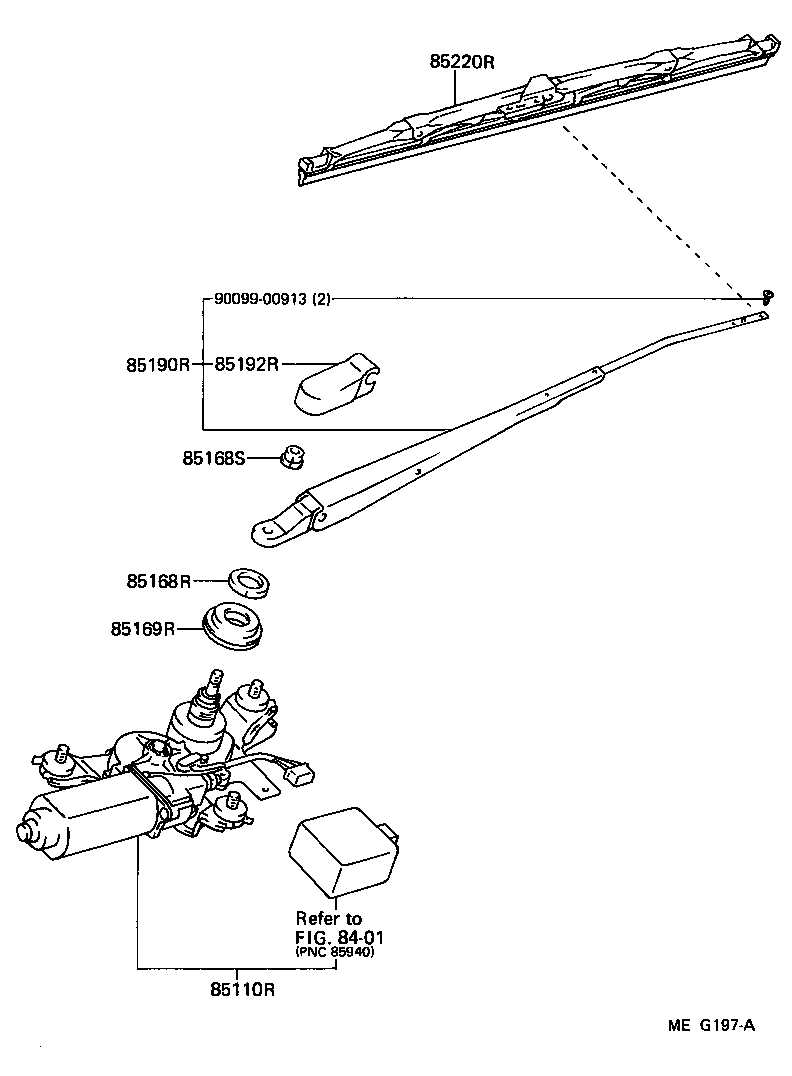 85220R

90099-00913 (2)

85190R 85192R

85168S

85168R

85169R

Refer to
FIG. 84-01
(PNC 85940)

85110R

ME G197-A