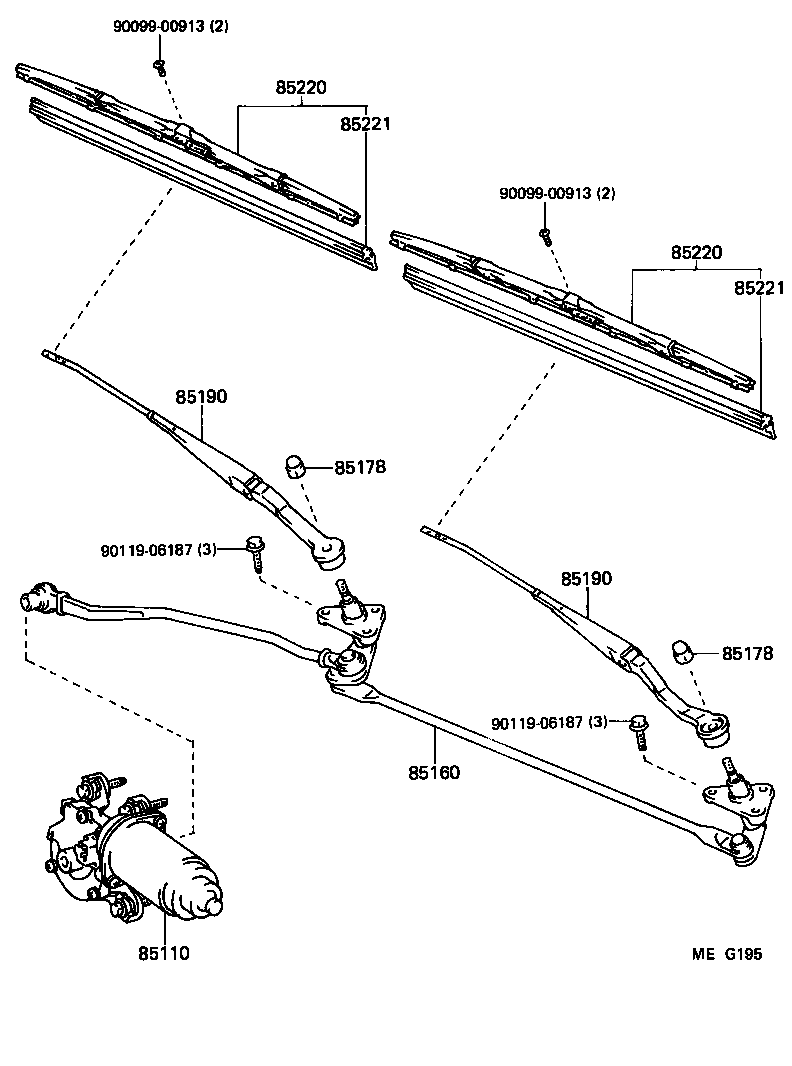 90099-00913 (2)
85220
85221
90099-00913 (2)
85220
85221
85190
85178
90119-06187 (3)
85190
85178
90119-06187 (3)
85160
85110
ME G195