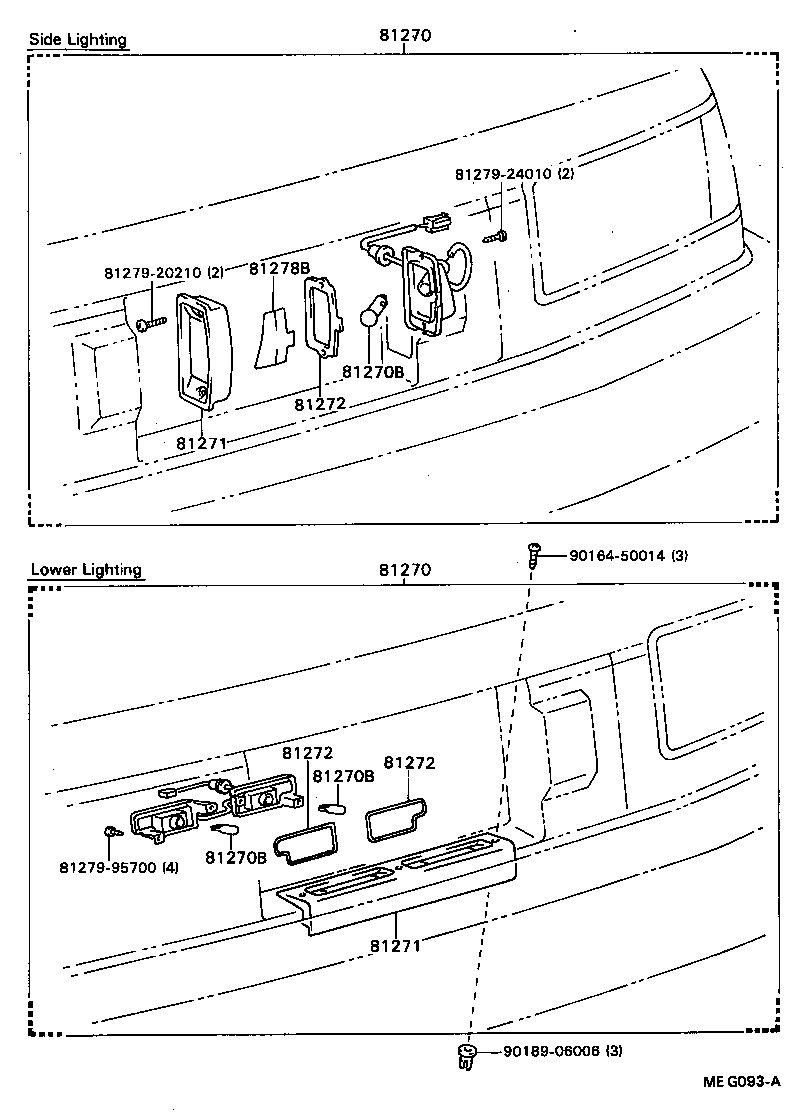 Side Lighting
81270
81279-24010 (2)
81279-20210 (2)
81278B
81270B
81272
81271

Lower Lighting
81270
90164-50014 (3)
81272
81270B
81272
81279-95700 (4)
81270B
81271
90189-06006 (3)
ME G093-A