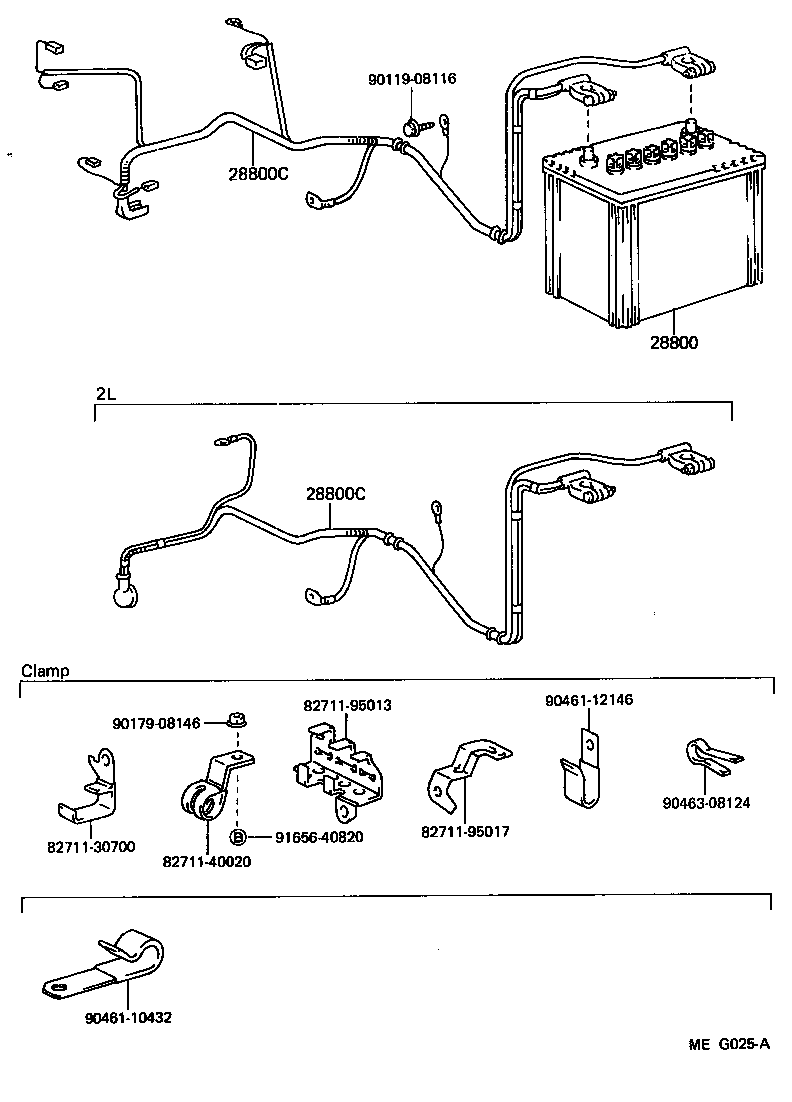 90119-08116

28800C

28800

2L

28800C

Clamp

90179-08146

82711-95013

90461-12146

82711-30700

82711-40020

B 91656-40820

82711-95017

90463-08124

90461-10432

ME G025-A