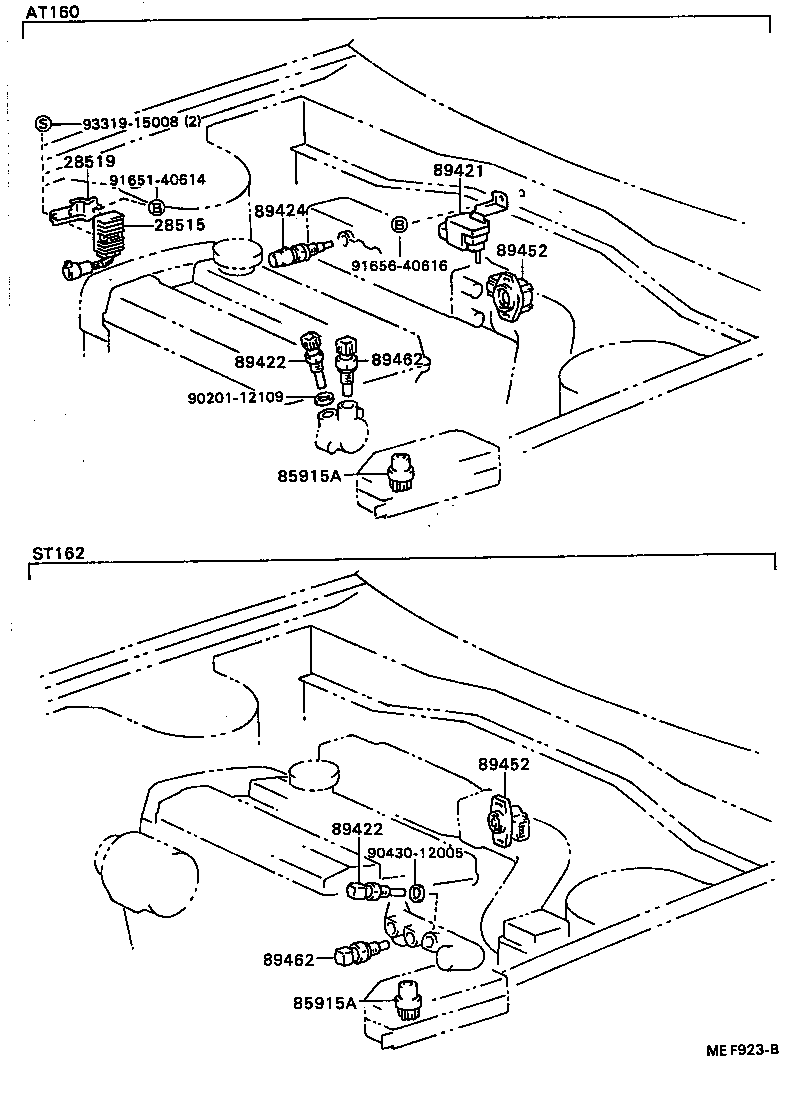 AT160

S 93319-15008 (2)
28519
91651-40614
B
28515
89424
B
91656-40616
89421
89452
89422
89462
90201-12109
85915A

ST162

89452
89422
90430-12005
89462
85915A

ME F923-B