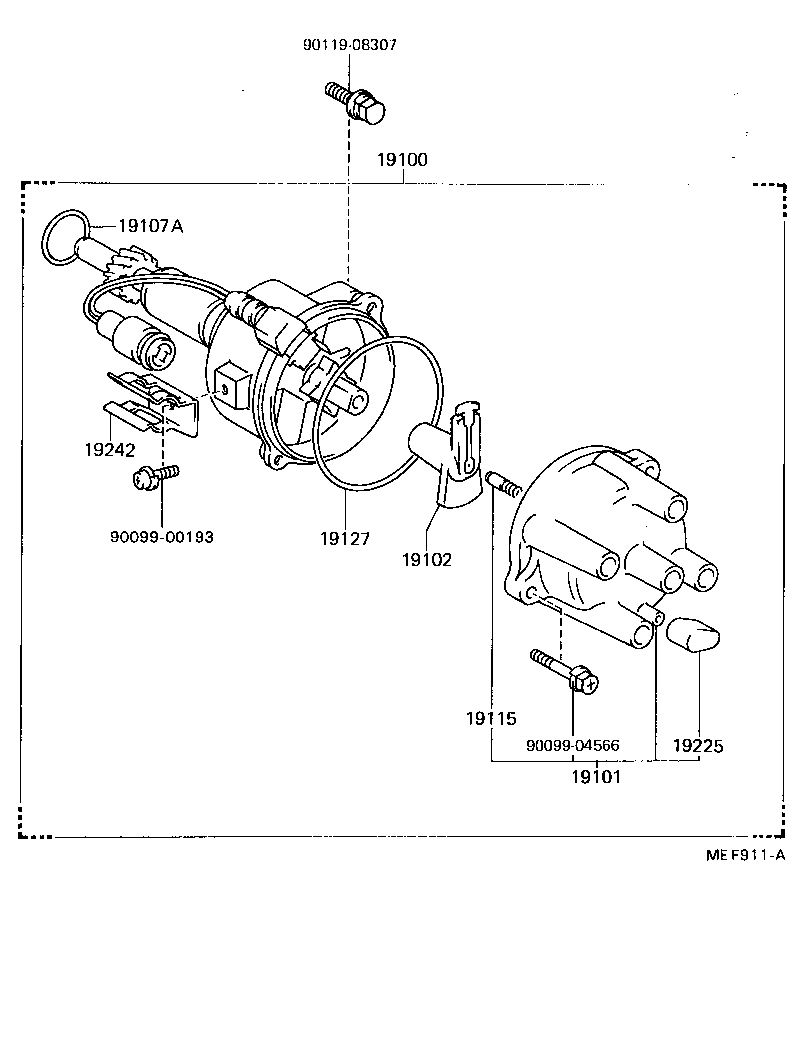 90119-08307

19100

19107A

19242

90099-00193

19127

19102

19115

90099-04566

19225

19101

MEF911-A