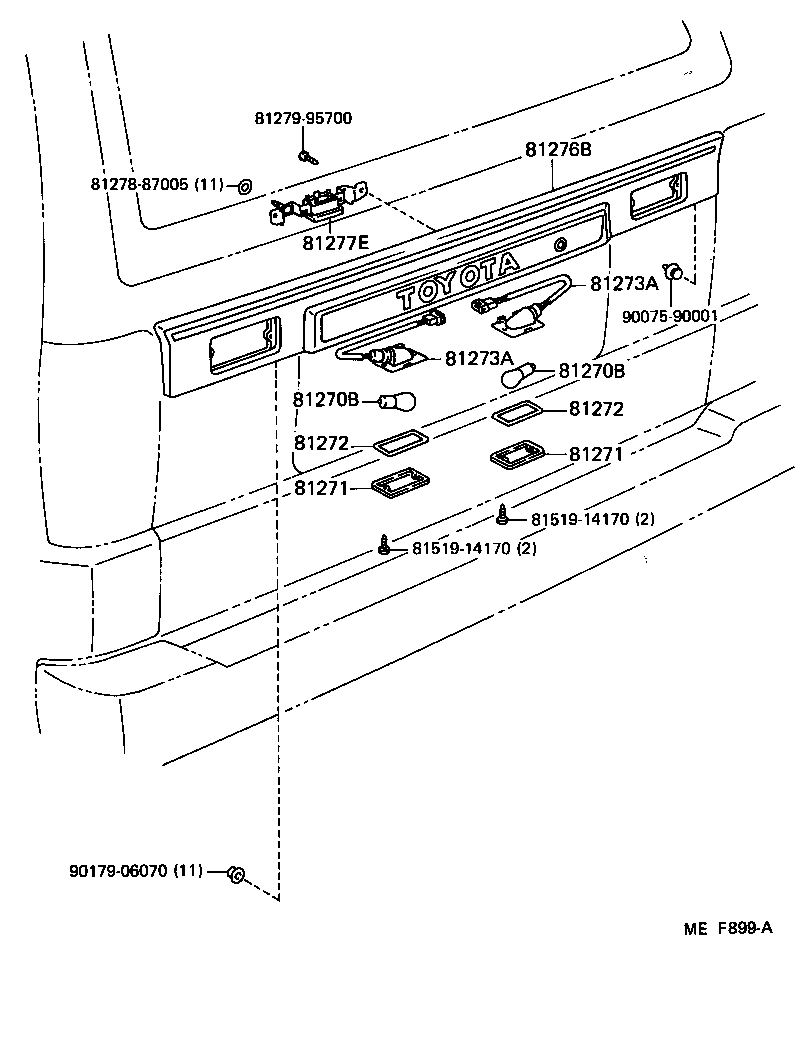 81279-95700

81276B

81278-87005 (11)

81277E

TOYOTA

81273A

90075-90001

81273A

81270B

81270B

81272

81272

81271

81271

81519-14170 (2)

81519-14170 (2)

90179-06070 (11)

ME F899-A