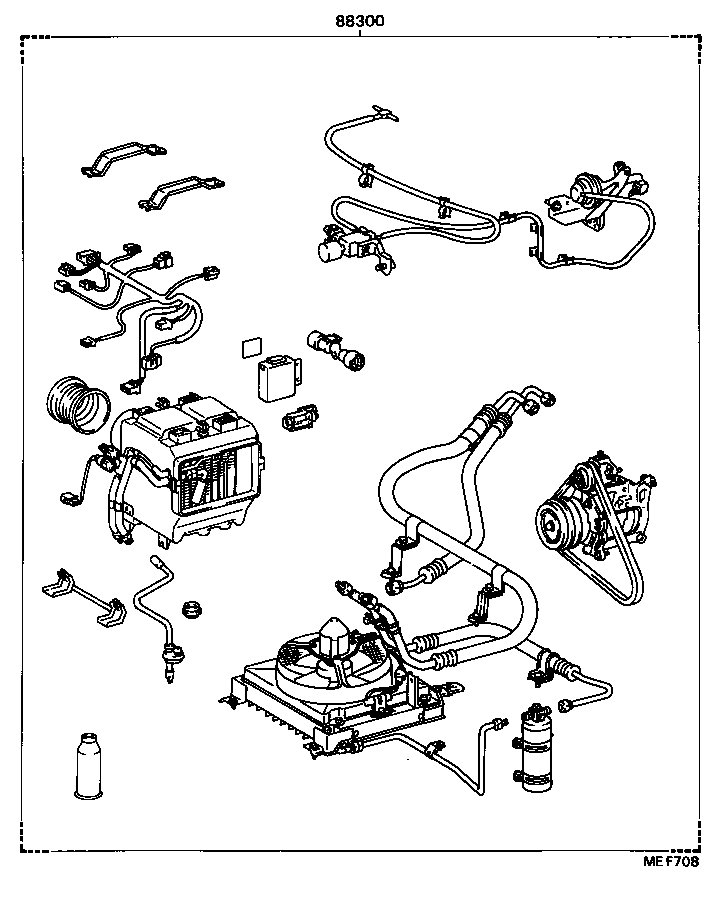 88300

MEF708