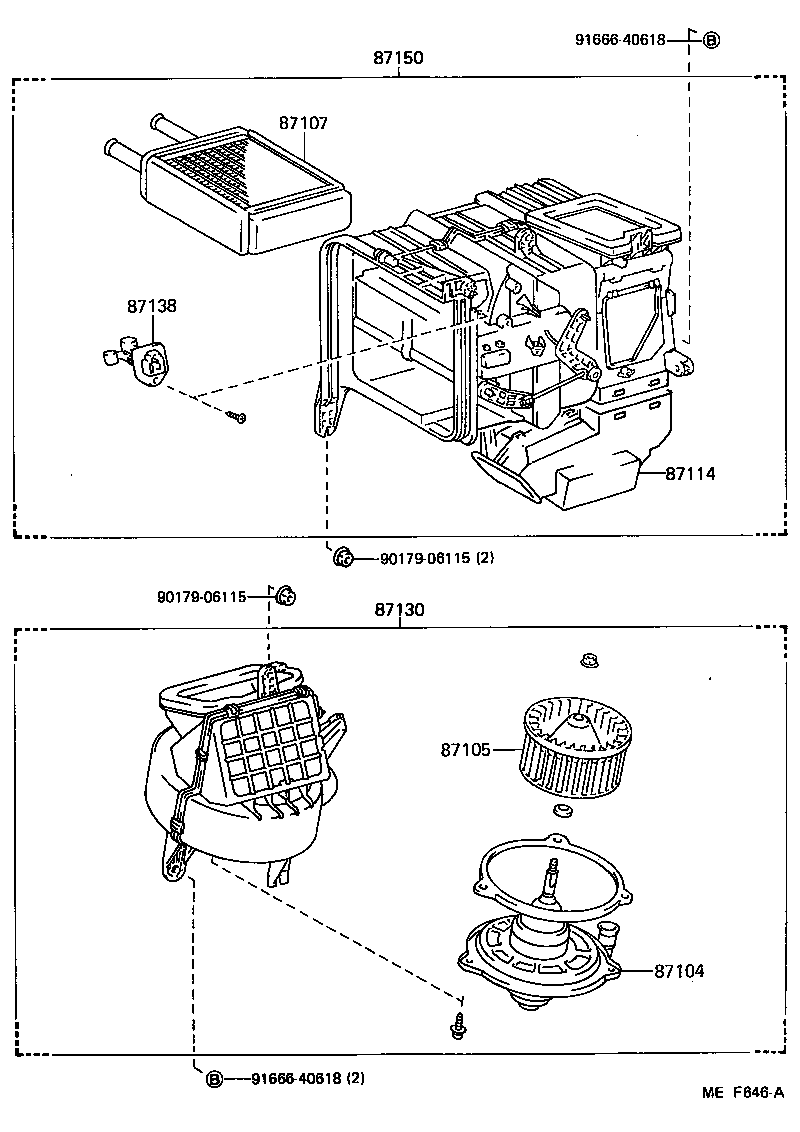 91666-40618 B

87150

87107

87138

87114

90179-06115 (2)

90179-06115

87130

87105

87104

B 91666-40618 (2)

ME F646-A