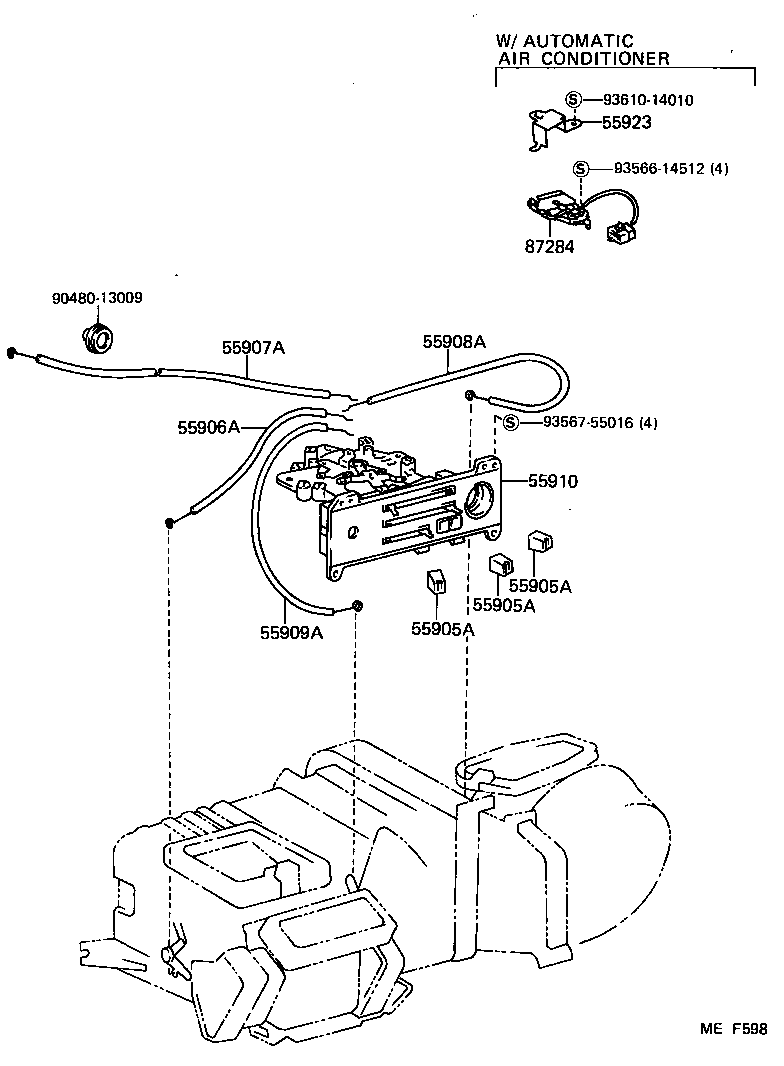 W/ AUTOMATIC
AIR CONDITIONER

S 93610-14010
55923
S 93566-14512 (4)
87284

90480-13009
55907A
55908A
55906A
S 93567-55016 (4)
55910
55905A
55905A
55905A
55909A

ME F598