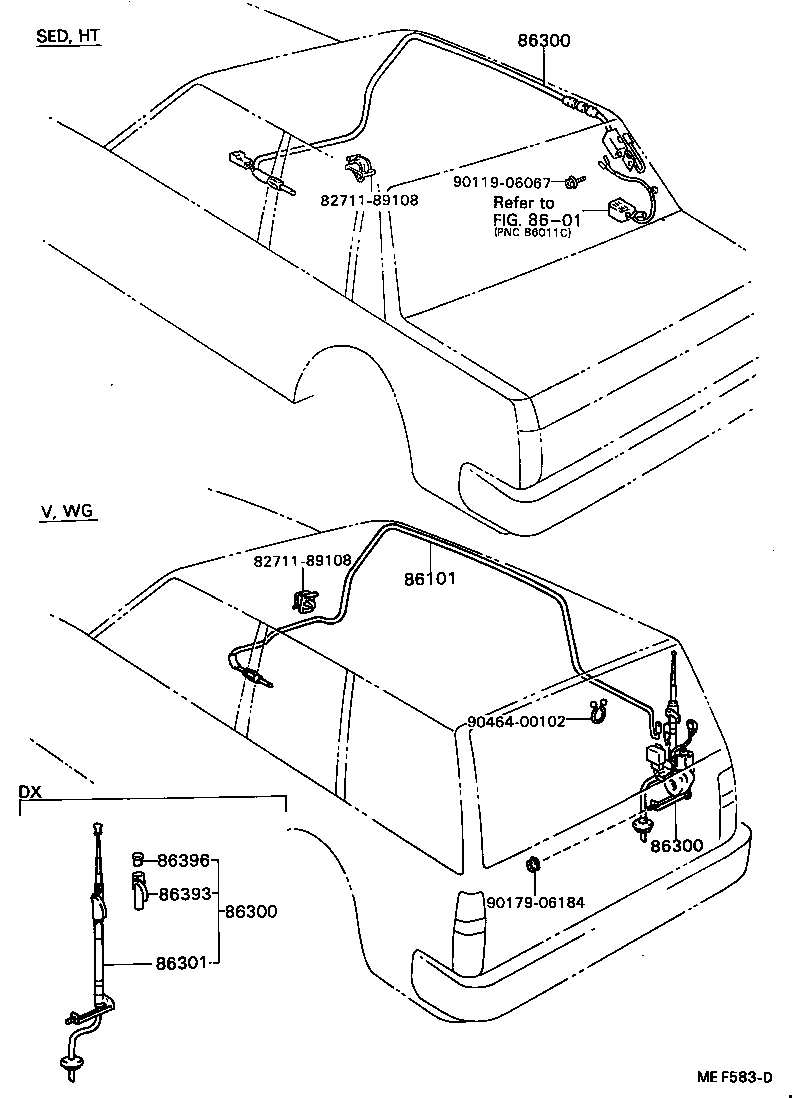 SED, HT

86300

82711-89108

90119-06067

Refer to FIG. 86-01 (PNC 86011C)

V, WG

82711-89108

86101

90464-00102

86300

90179-06184

DX

86396

86393

86300

86301

ME F583-D