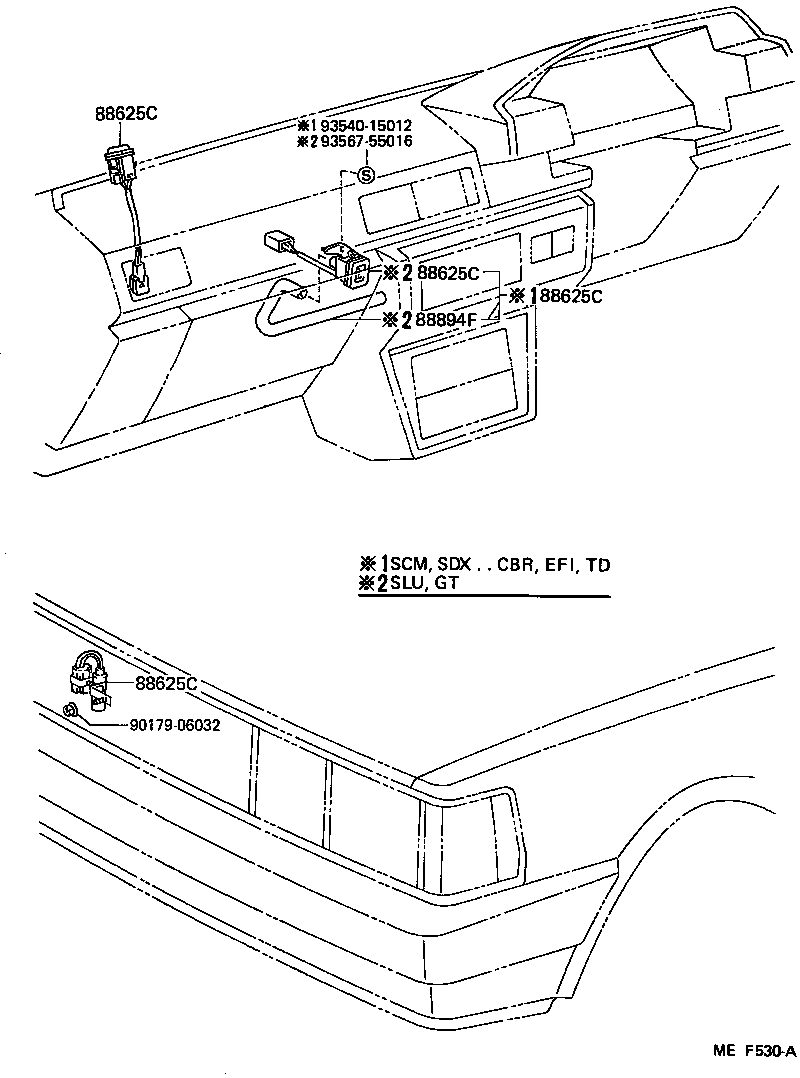 88625C

※1 93540-15012
※2 93567-55016

S

※2 88625C

※1 88625C

※2 88894F

※1 SCM, SDX . . CBR, EFI, TD
※2 SLU, GT

88625C

90179-06032

ME F530-A