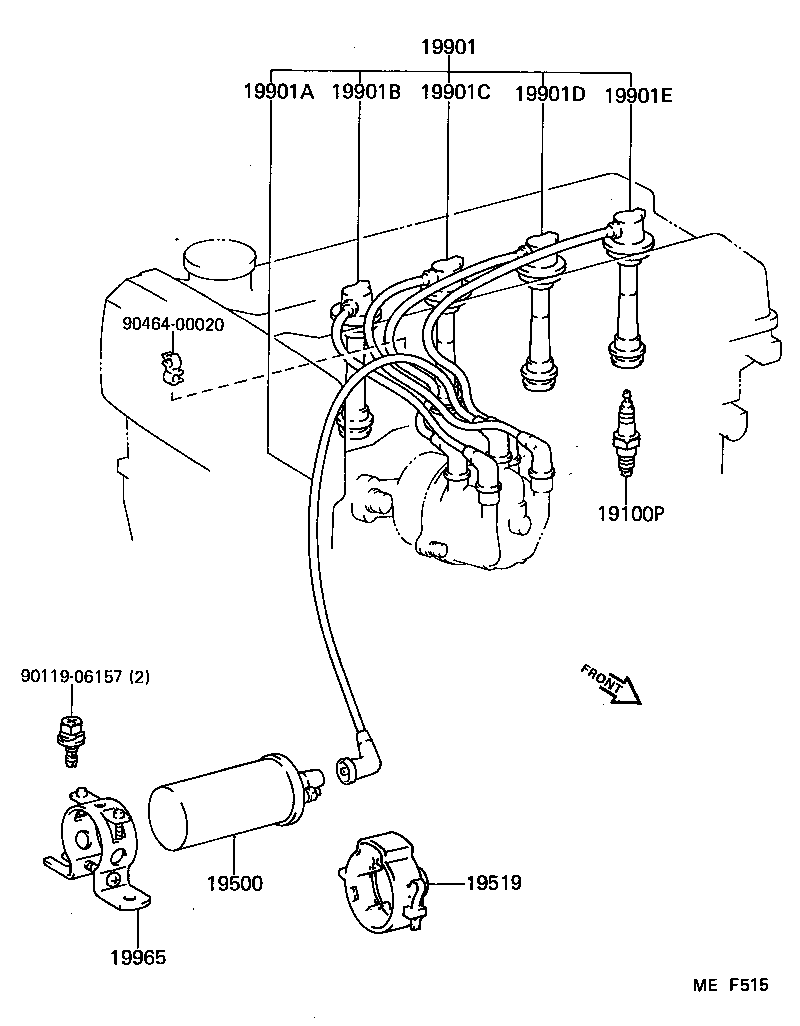 19901
19901A
19901B
19901C
19901D
19901E
90464-00020
19100P
FRONT
90119-06157 (2)
19500
19519
19965
ME F515