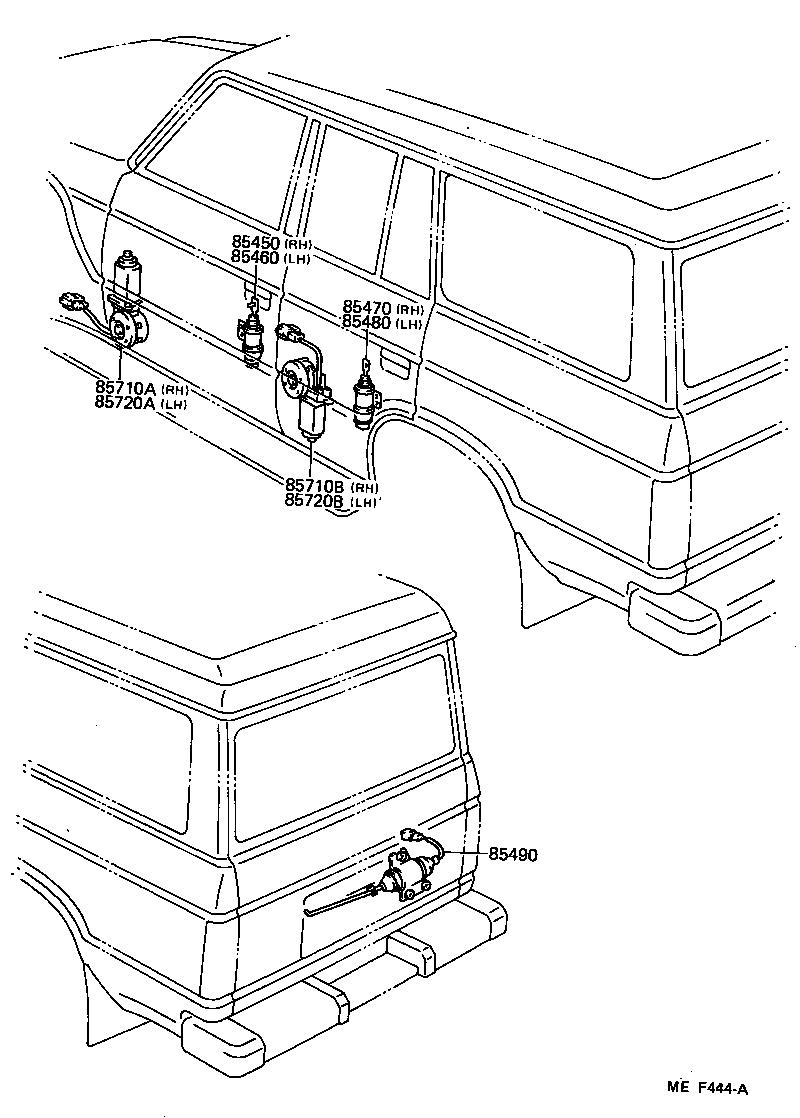 85450 (RH)
85460 (LH)

85470 (RH)
85480 (LH)

85710A (RH)
85720A (LH)

85710B (RH)
85720B (LH)

85490

ME F444-A