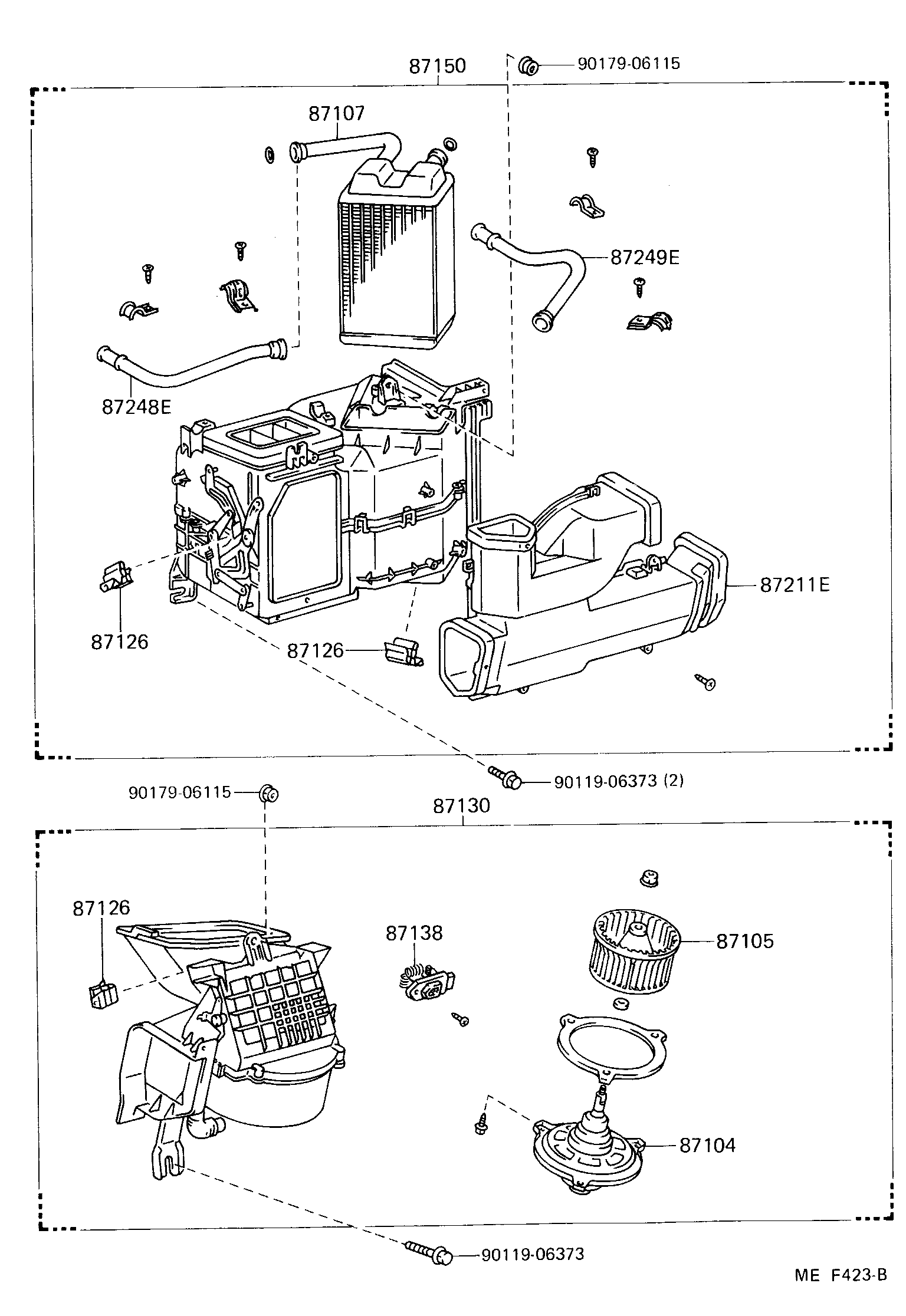 87150
90179-06115
87107
87249E
87248E
87211E
87126
87126
90119-06373 (2)
90179-06115
87130
87126
87138
87105
87104
90119-06373
ME F423-B