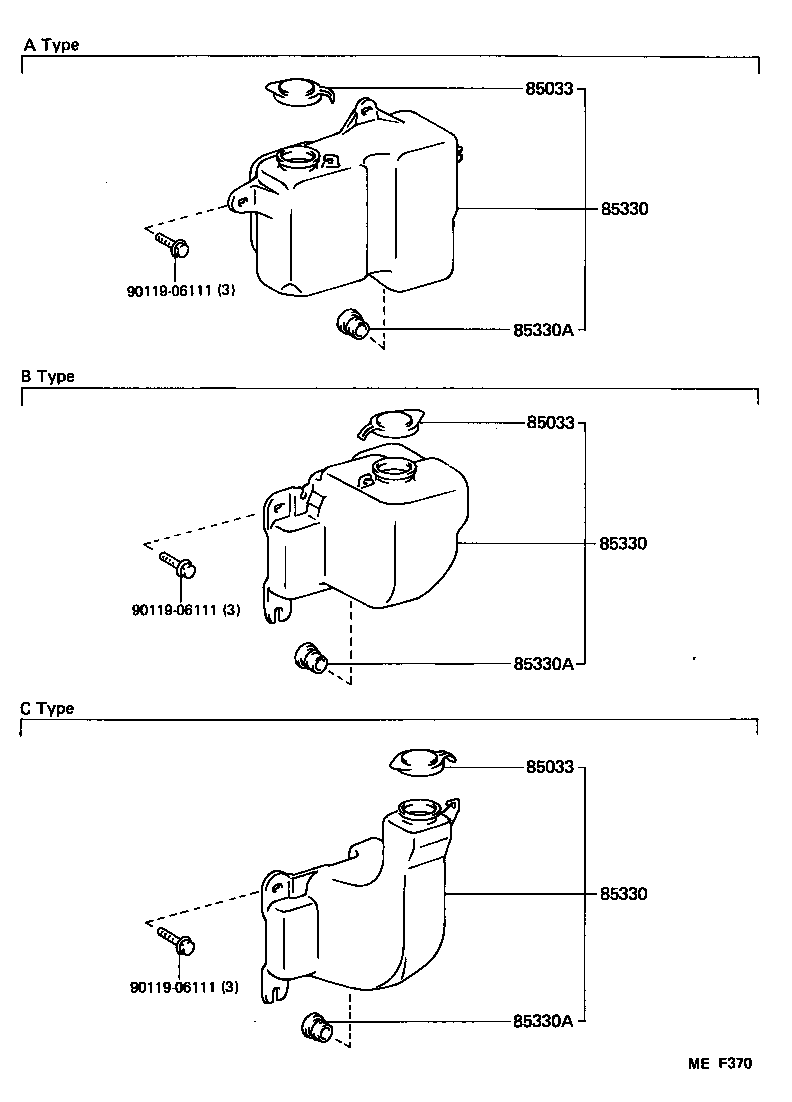 A Type

85033
85330
90119-06111 (3)
85330A

B Type

85033
85330
90119-06111 (3)
85330A

C Type

85033
85330
90119-06111 (3)
85330A

ME F370