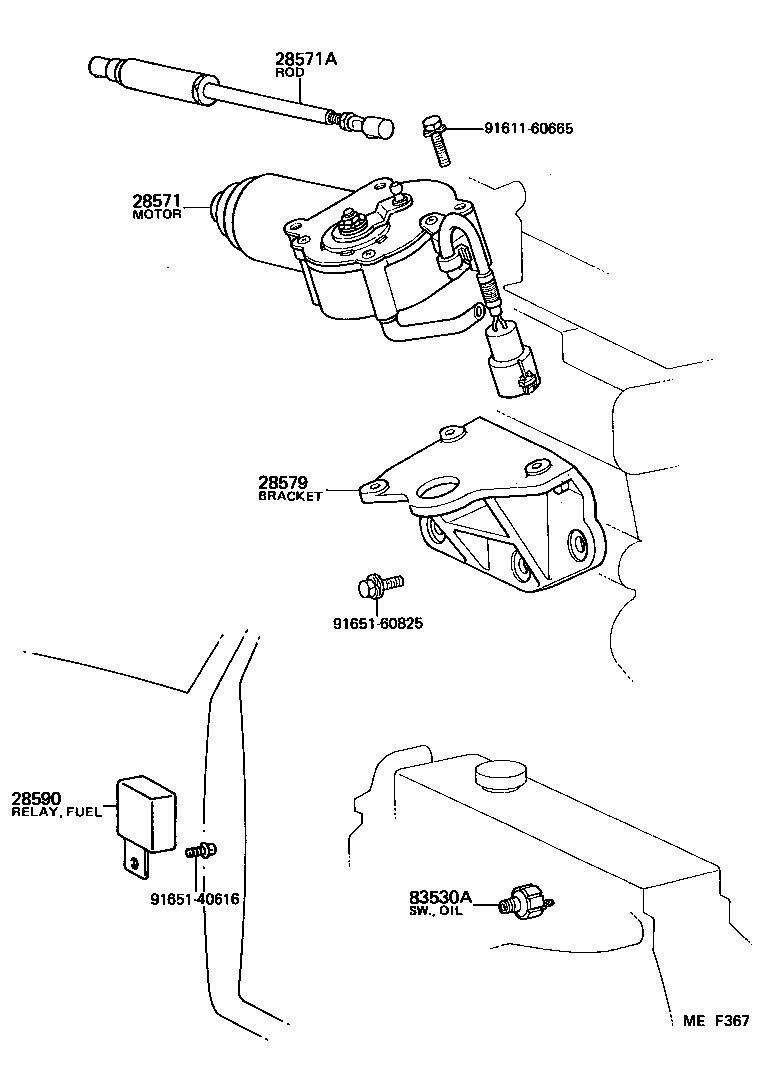 28571A
ROD

91611-60665

28571
MOTOR

28579
BRACKET

91651-60825

28590
RELAY, FUEL

91651-40616

83530A
SW., OIL

ME F367