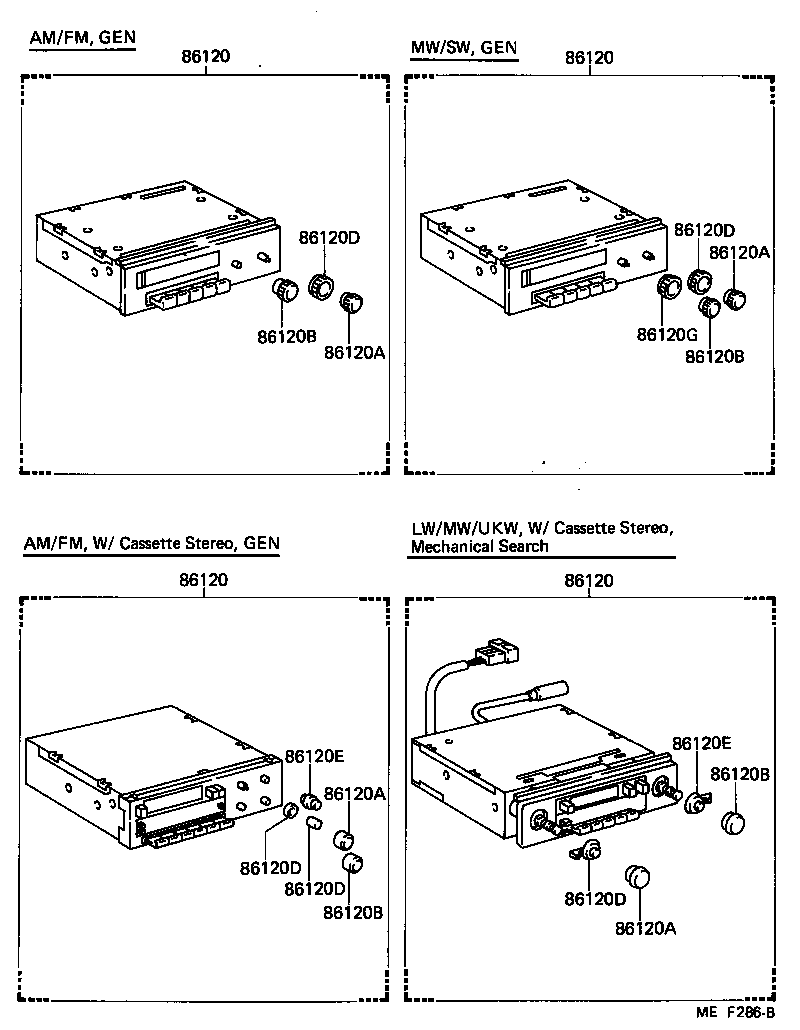 AM/FM, GEN

86120

86120D

86120B

86120A

MW/SW, GEN

86120

86120D

86120A

86120G

86120B

AM/FM, W/ Cassette Stereo, GEN

86120

86120E

86120A

86120D

86120D

86120B

LW/MW/UKW, W/ Cassette Stereo, Mechanical Search

86120

86120E

86120B

86120D

86120A

ME F286-B