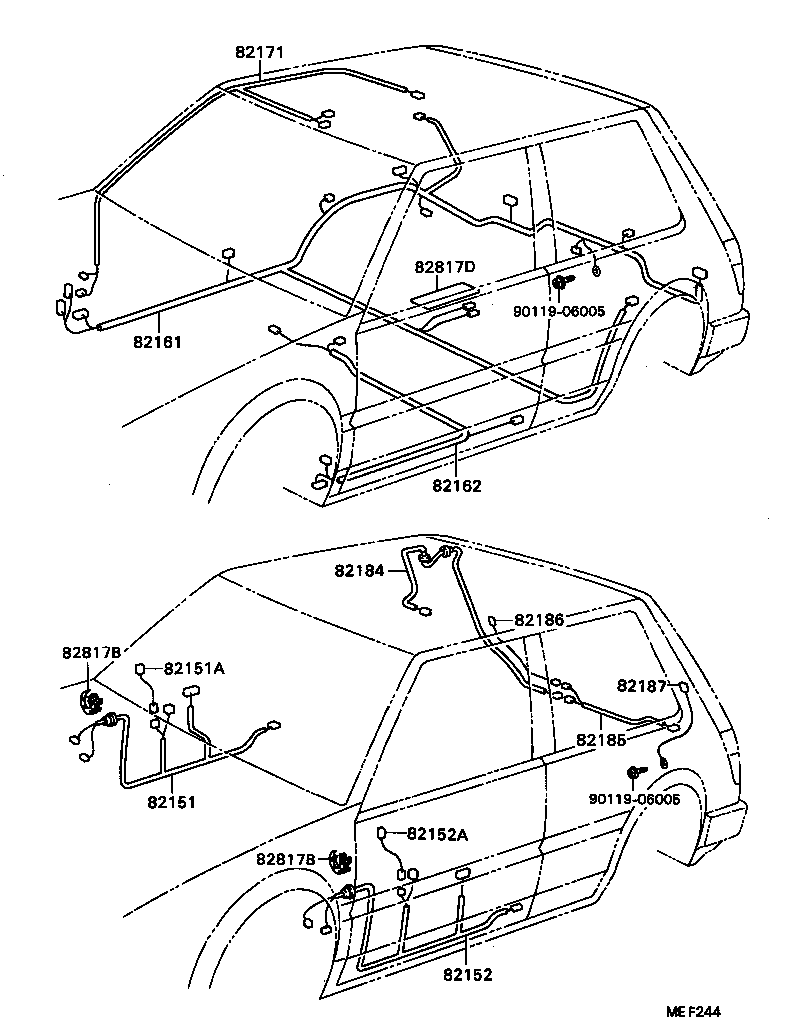 82171

82817D

90119-06005

82161

82162

82184

82186

82817B

82151A

82187

82185

82151

90119-06005

82152A

82817B

82152

ME F244