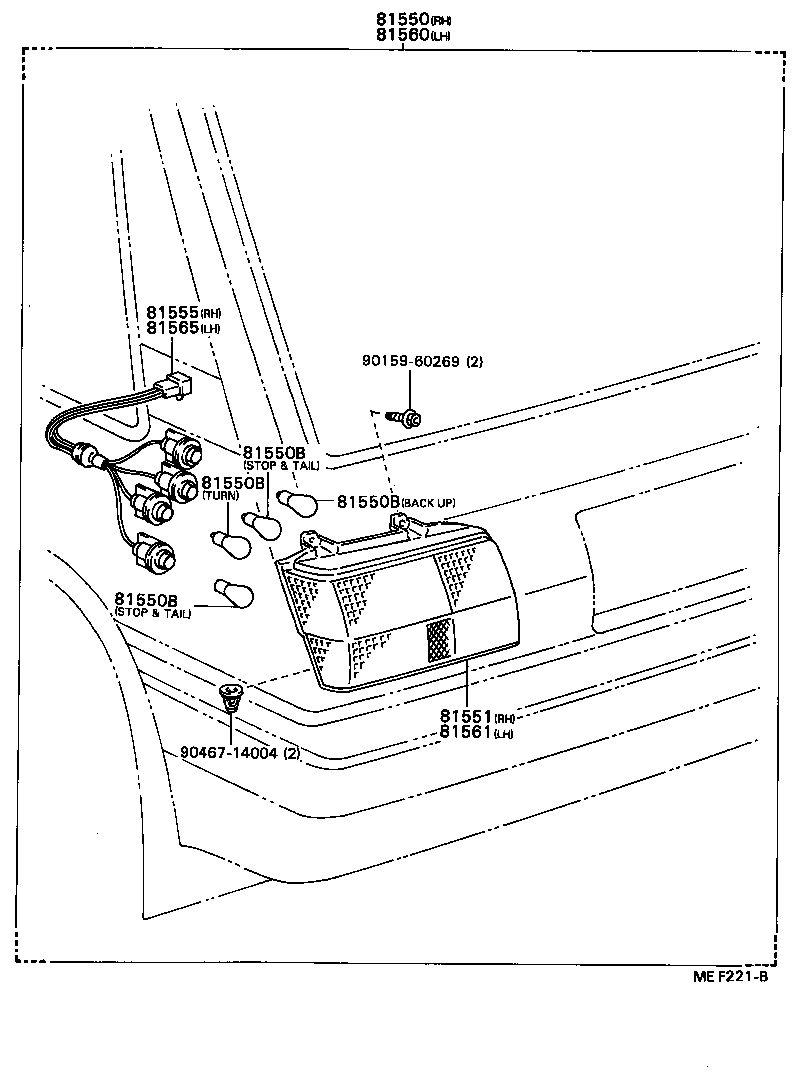 81550(RH)
81560(LH)

81555(RH)
81565(LH)

90159-60269 (2)

81550B
(STOP & TAIL)

81550B
(TURN)

81550B(BACK UP)

81550B
(STOP & TAIL)

81551(RH)
81561(LH)

90467-14004 (2)

ME F221-B