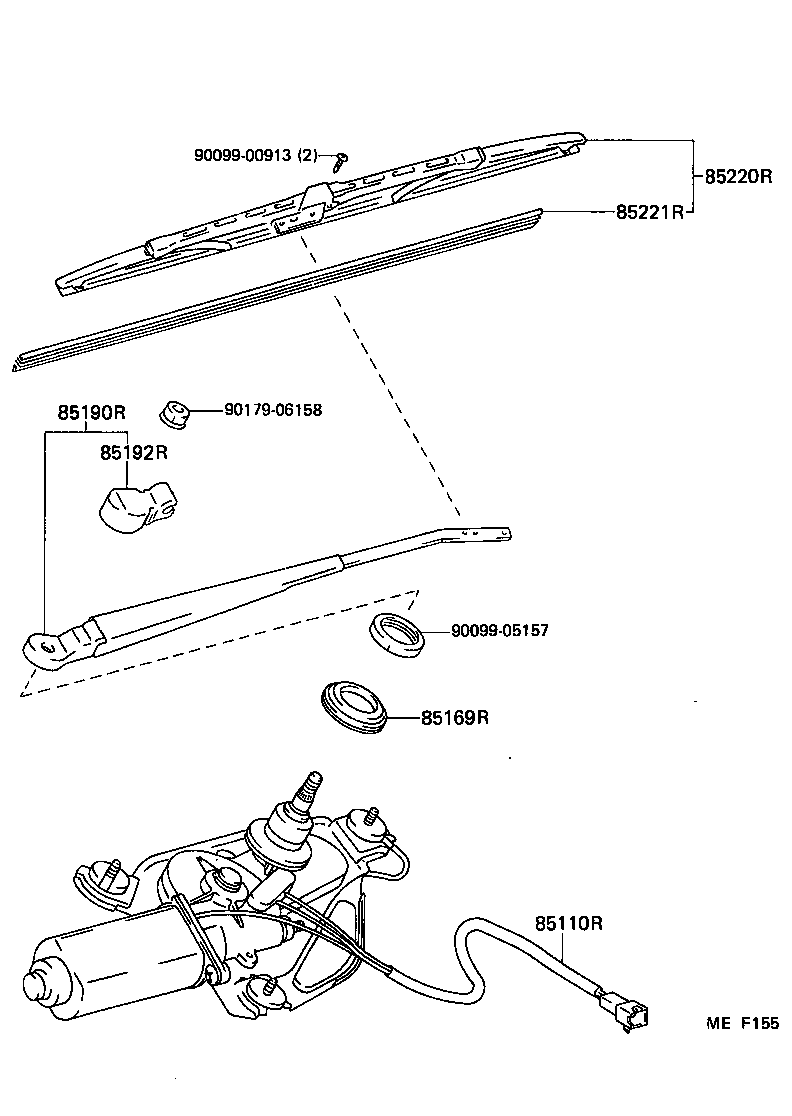 90099-00913 (2)

85220R

85221R

85190R

90179-06158

85192R

90099-05157

85169R

85110R

ME F155