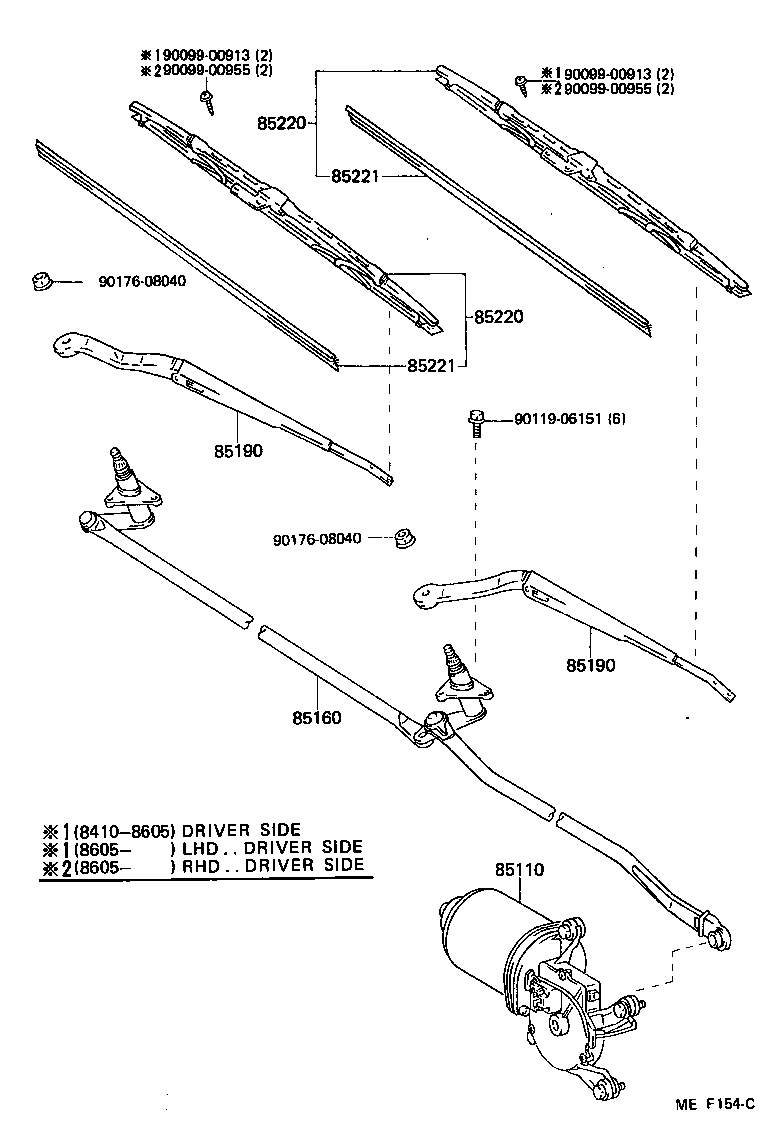 ※1 90099-00913 (2)
※2 90099-00955 (2)

※1 90099-00913 (2)
※2 90099-00955 (2)

85220
85221

90176-08040

85220
85221

85190

90119-06151 (6)

90176-08040

85190

85160

※1 (8410–8605) DRIVER SIDE
※1 (8605– ) LHD . . DRIVER SIDE
※2 (8605– ) RHD . . DRIVER SIDE

85110

ME F154-C