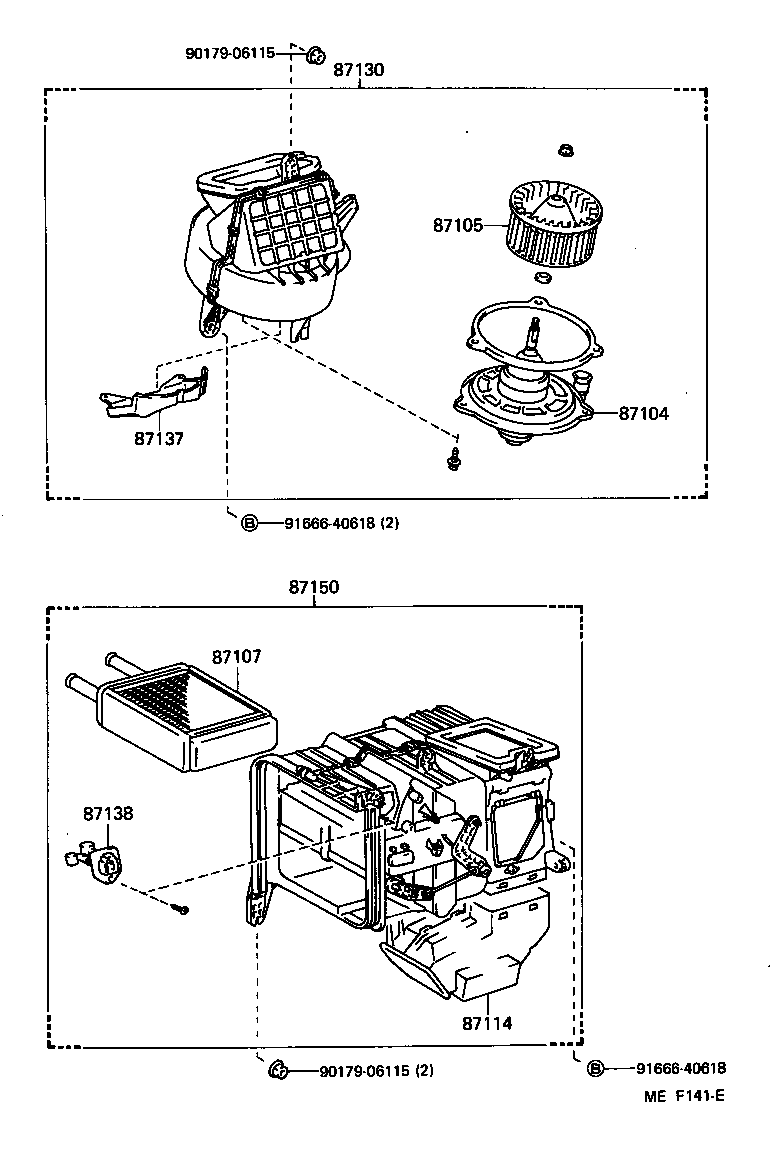 90179-06115
87130
87105
87104
87137
B 91666-40618 (2)

87150
87107
87138
87114
90179-06115 (2)
B 91666-40618
ME F141-E