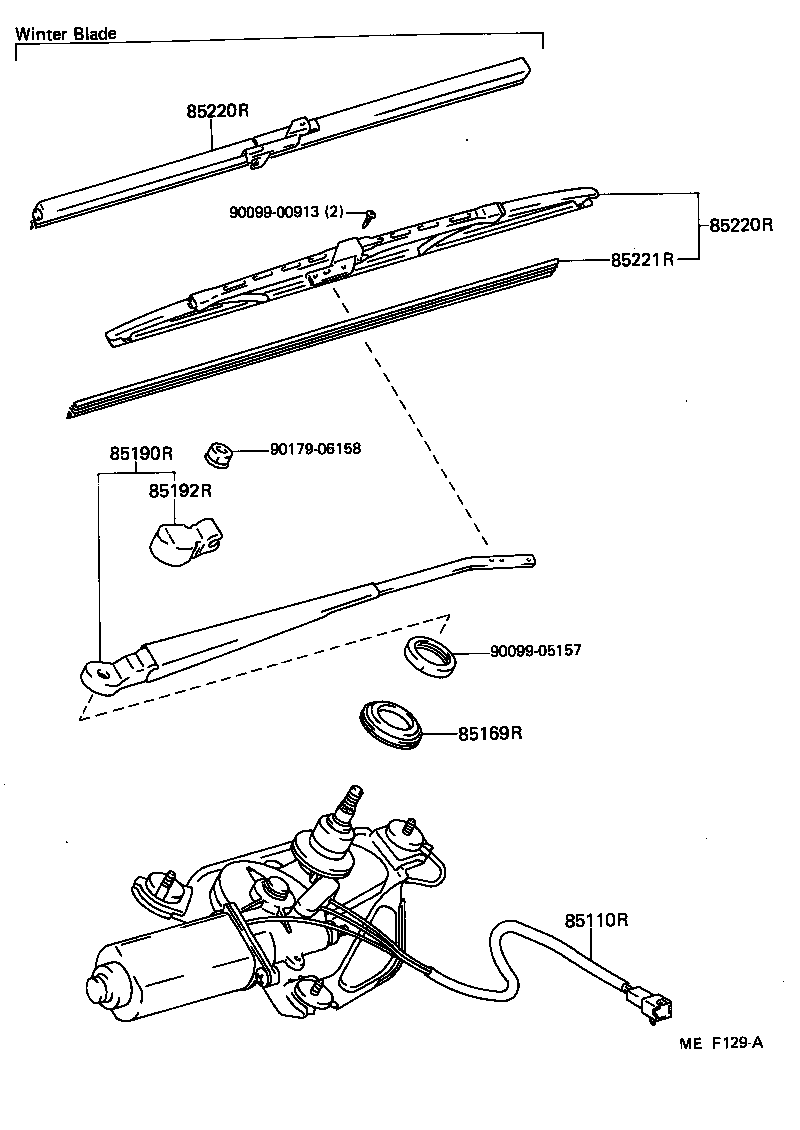 Winter Blade

85220R

90099-00913 (2)

85220R

85221R

85190R

90179-06158

85192R

90099-05157

85169R

85110R

ME F129-A