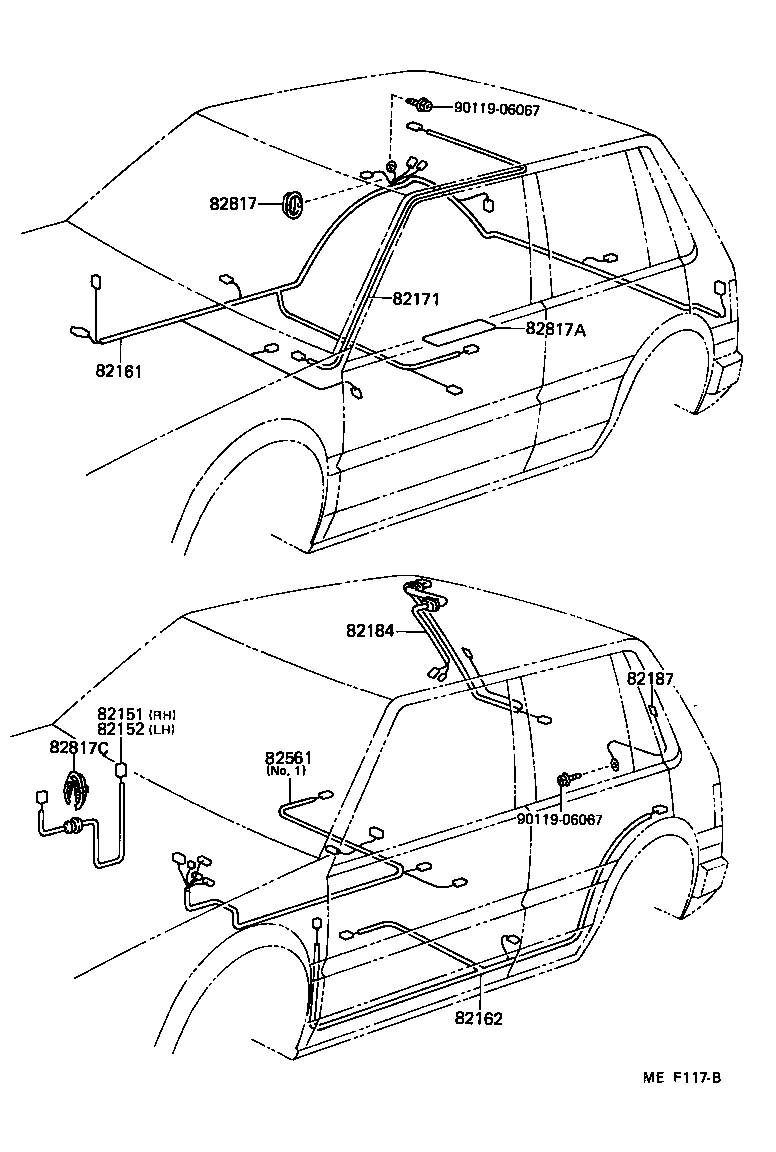 90119-06067
82817
82171
82817A
82161

82184
82187
82151 (RH)
82152 (LH)
82817C
82561
(No. 1)
90119-06067
82162

ME F117-B