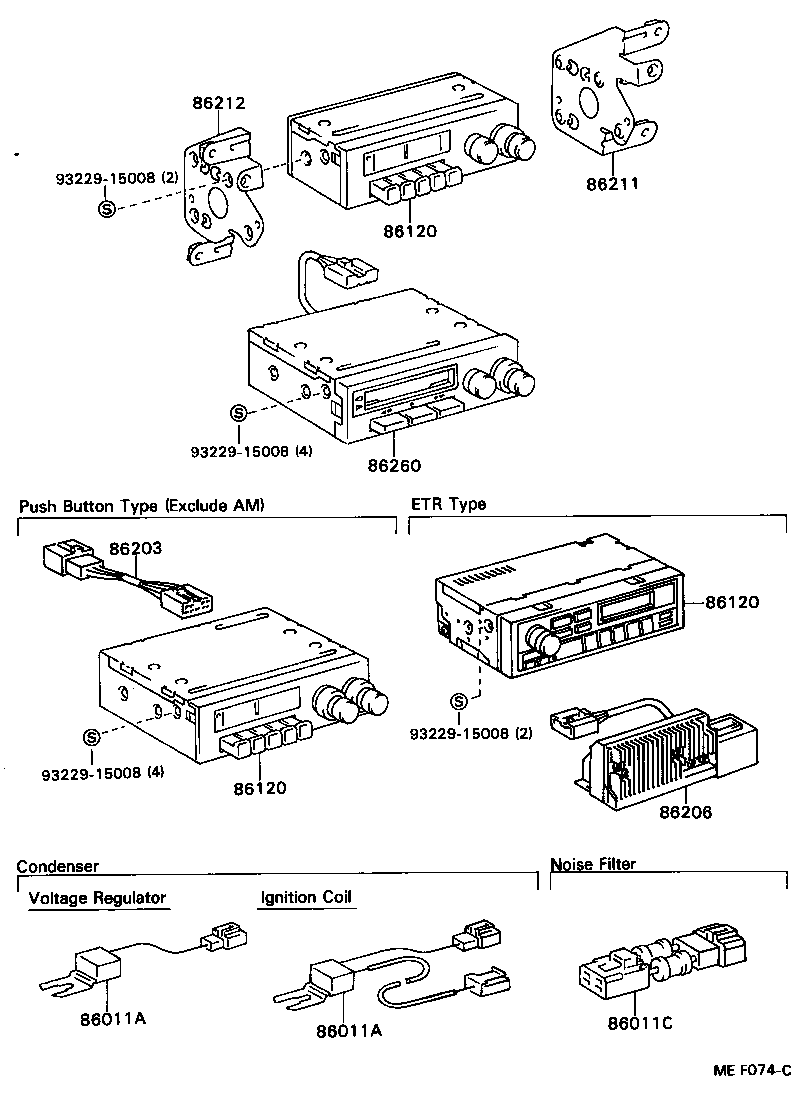 86212

93229-15008 (2)
S

86120

86211

S
93229-15008 (4)

86260

Push Button Type (Exclude AM)

86203

S
93229-15008 (4)

86120

ETR Type

86120

S
93229-15008 (2)

86206

Condenser

Voltage Regulator

86011A

Ignition Coil

86011A

Noise Filter

86011C

ME F074-C