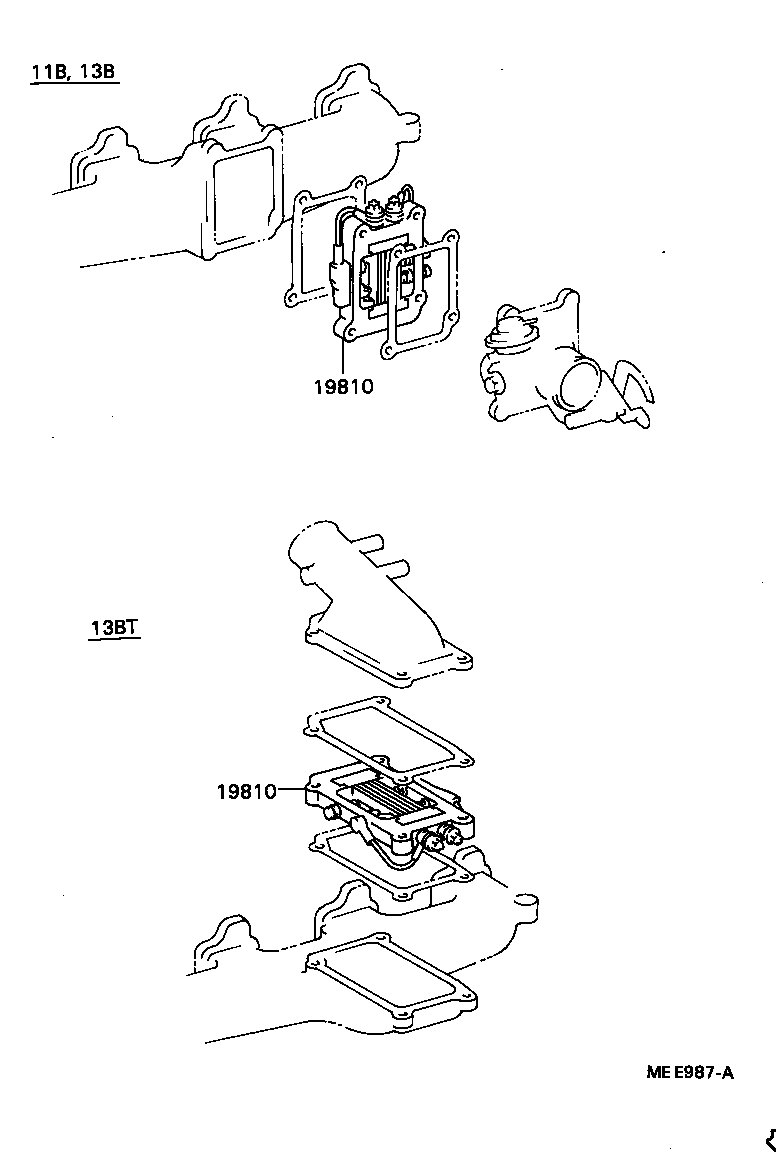 11B, 13B

19810

13BT

19810

ME E987-A