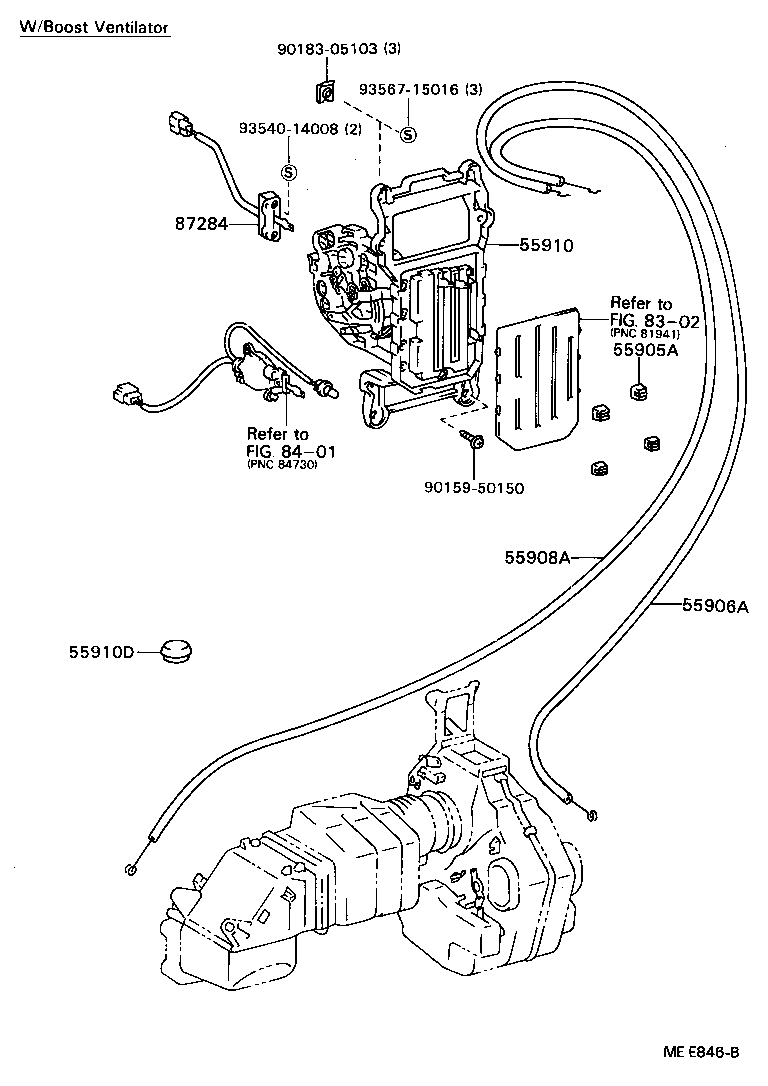 W/Boost Ventilator

90183-05103 (3)

93567-15016 (3)

93540-14008 (2)

S

S

87284

55910

Refer to
FIG. 83-02
(PNC 81941)

55905A

Refer to
FIG. 84-01
(PNC 84730)

90159-50150

55908A

55906A

55910D

ME E846-B